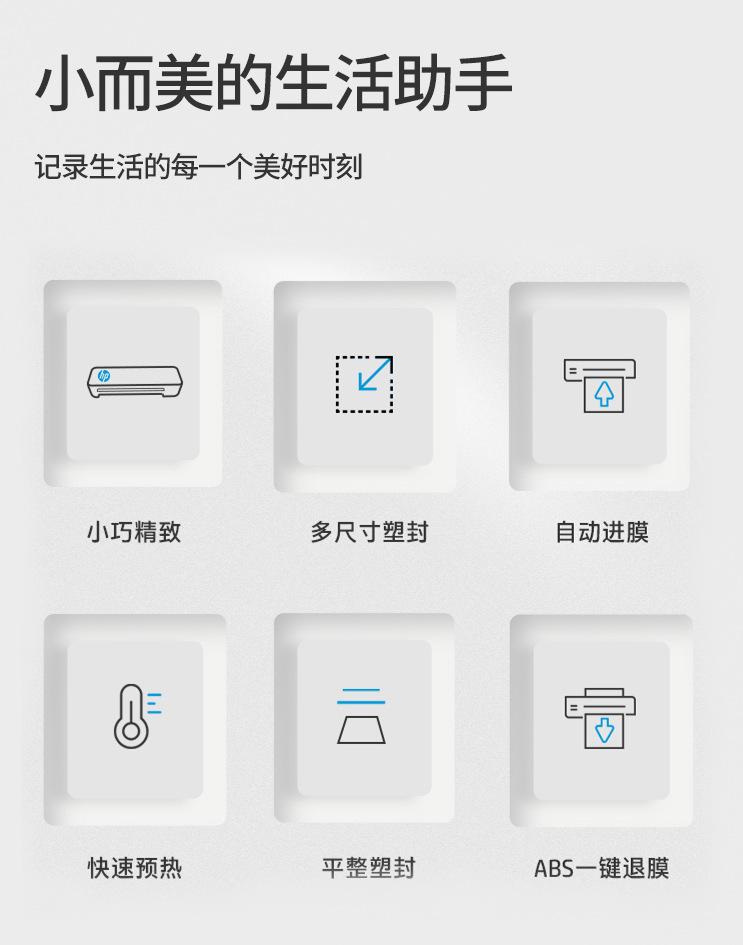 小而美的生活助手

记录生活的每一个美好时刻

小巧精致

多尺寸塑封

自动进膜

快速预热

平整塑封

ABS一键退膜