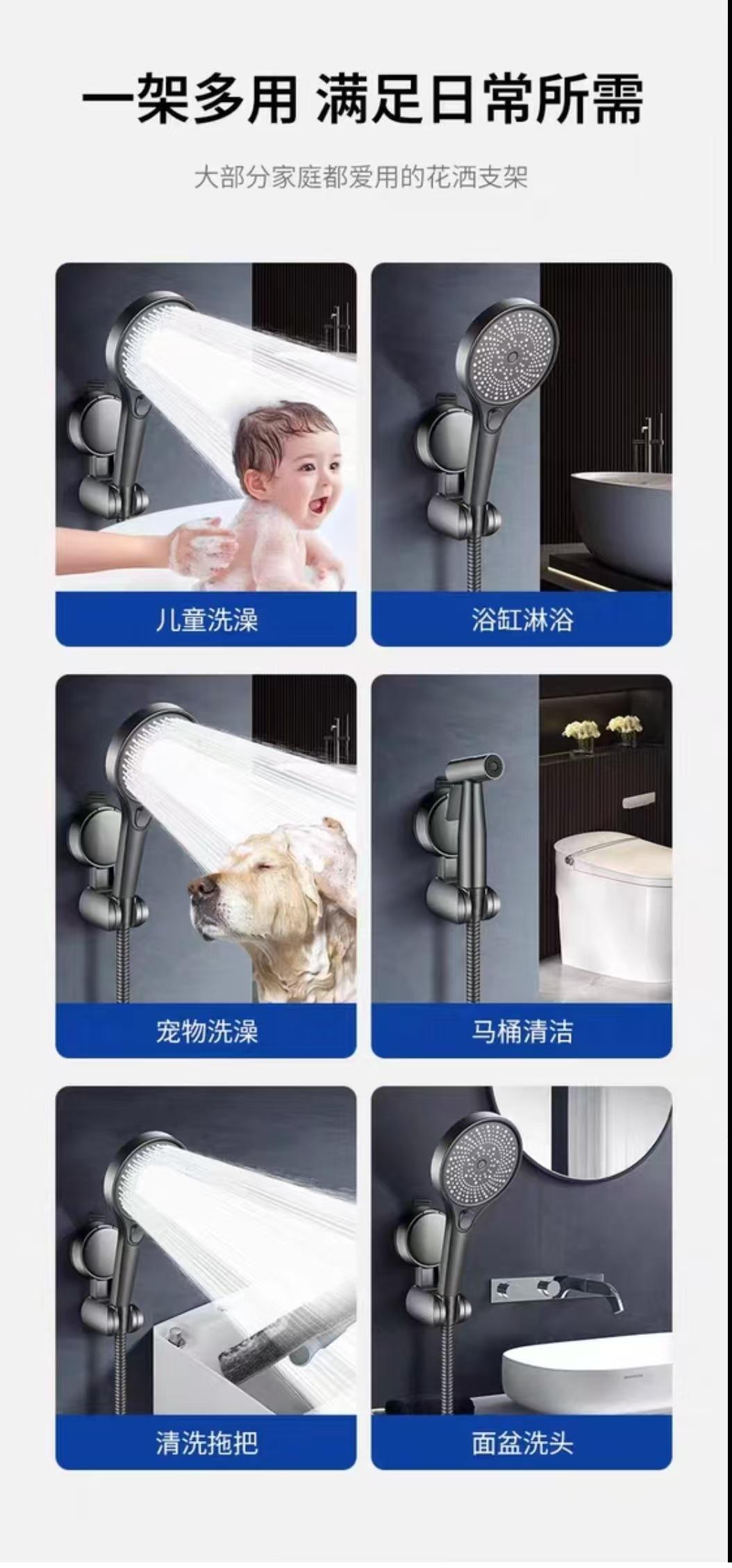 一架多用 满足日常所需

大部分家庭都爱用的花洒支架

儿童洗澡

浴缸淋浴

宠物洗澡

马桶清洁

清洗拖把

面盆洗头