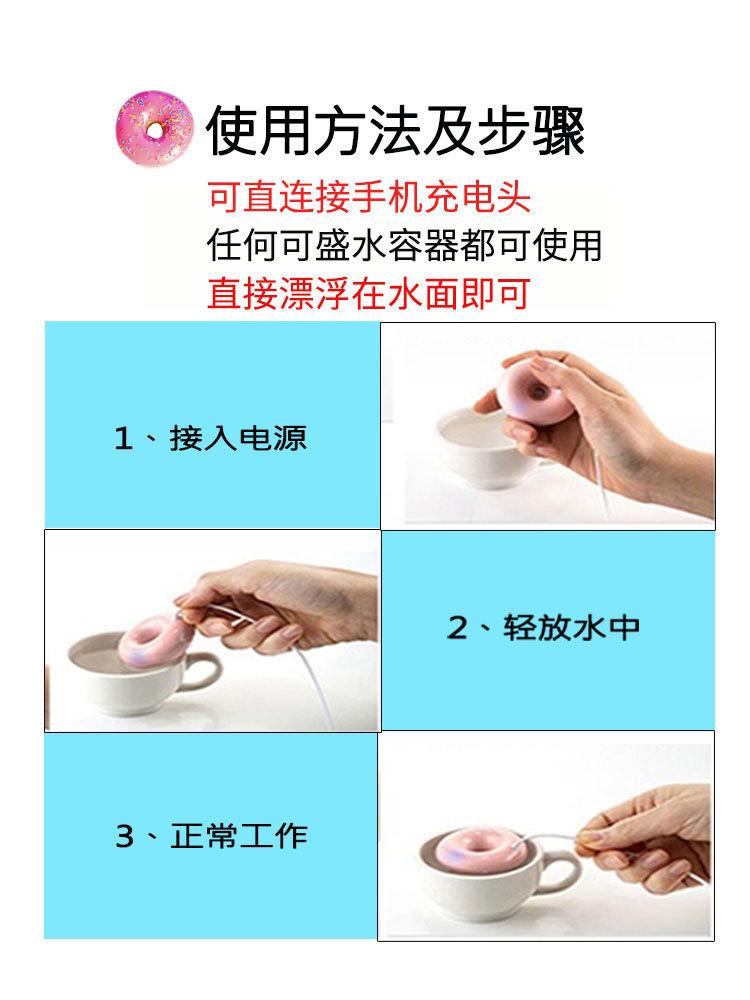 使用方法及步骤

可直连接手机充电头
任何可盛水容器都可使用
直接漂浮在水面即可

1、接入电源

2、轻放水中

3、正常工作