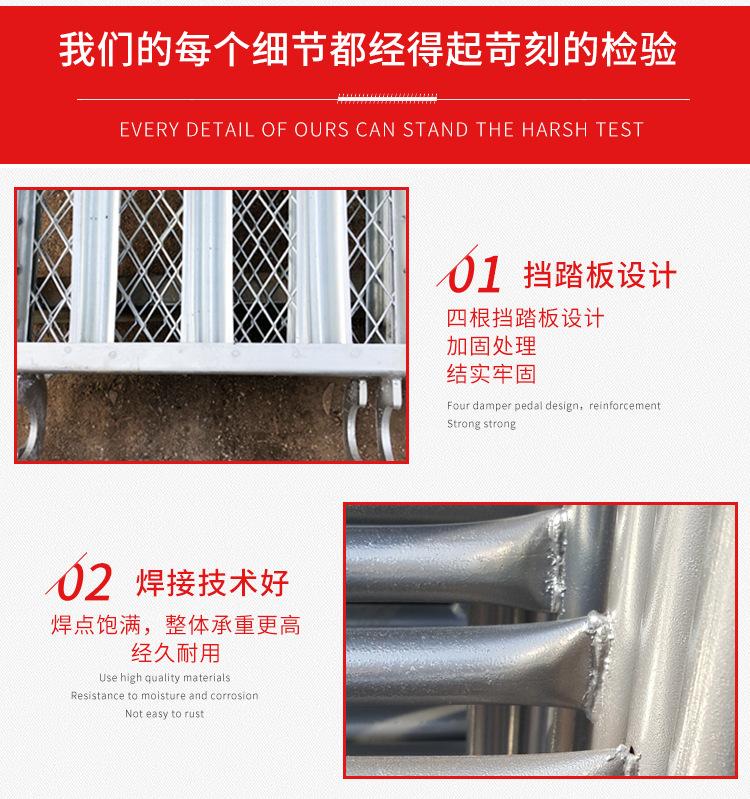 我们的每个细节都经得起苛刻的检验

EVERY DETAIL OF OURS CAN STAND THE HARSH TEST

01 挡踏板设计

四根挡踏板设计
加固处理
结实牢固

Four damper pedal design，reinforcement
Strong strong

02 焊接技术好

焊点饱满，整体承重更高
经久耐用

Use high quality materials
Resistance to moisture and corrosion
Not easy to rust