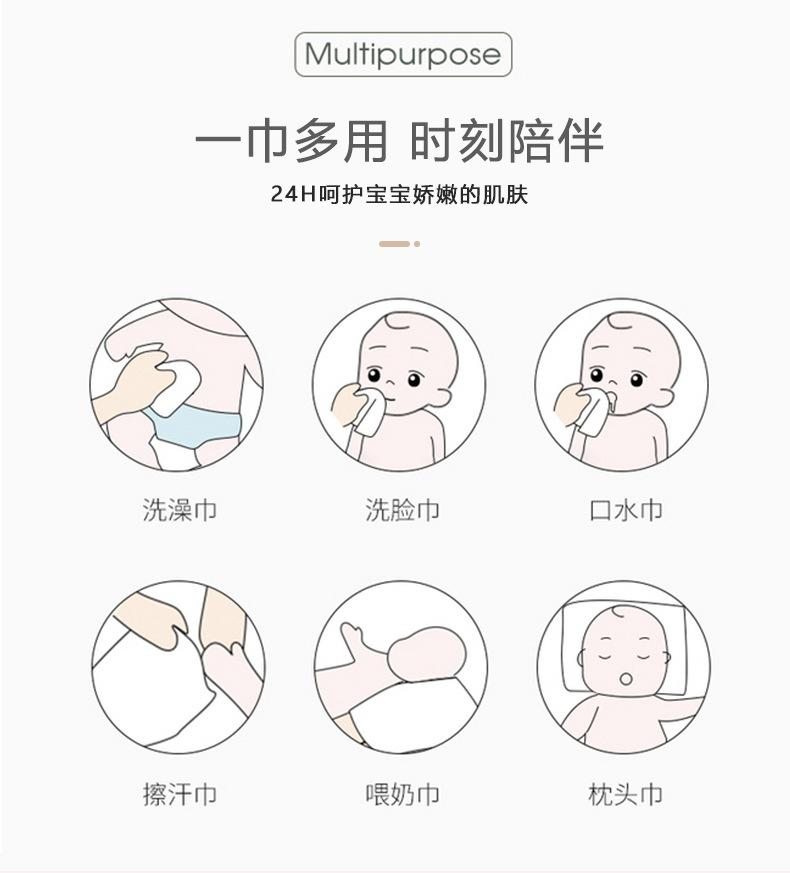 Multipurpose

一巾多用 时刻陪伴

24H呵护宝宝娇嫩的肌肤

洗澡巾

洗脸巾

口水巾

擦汗巾

喂奶巾

枕头巾