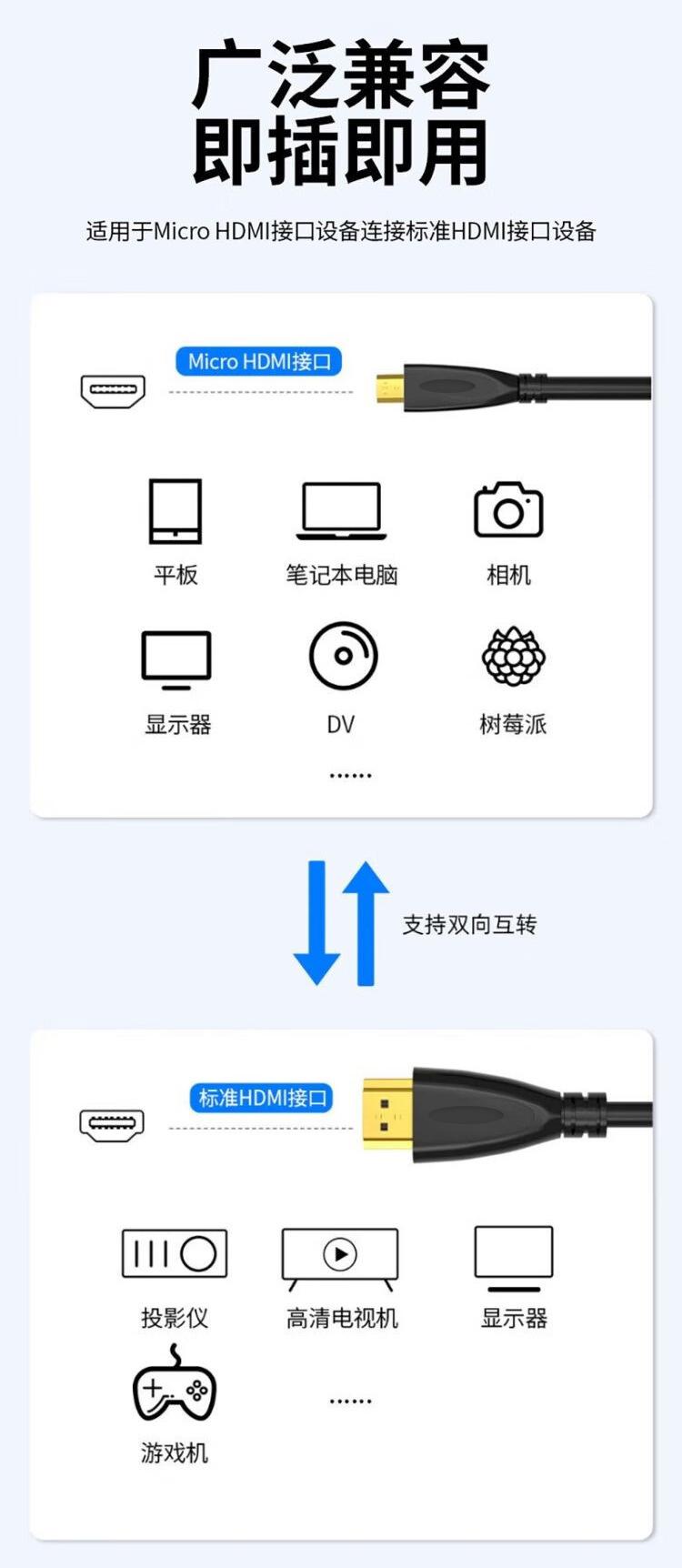 广泛兼容
即插即用

适用于Micro HDMI接口设备连接标准HDMI接口设备

Micro HDMI接口

平板

笔记本电脑

相机

显示器

DV

树莓派

......

支持双向互转

标准HDMI接口

投影仪

高清电视机

显示器

游戏机

......