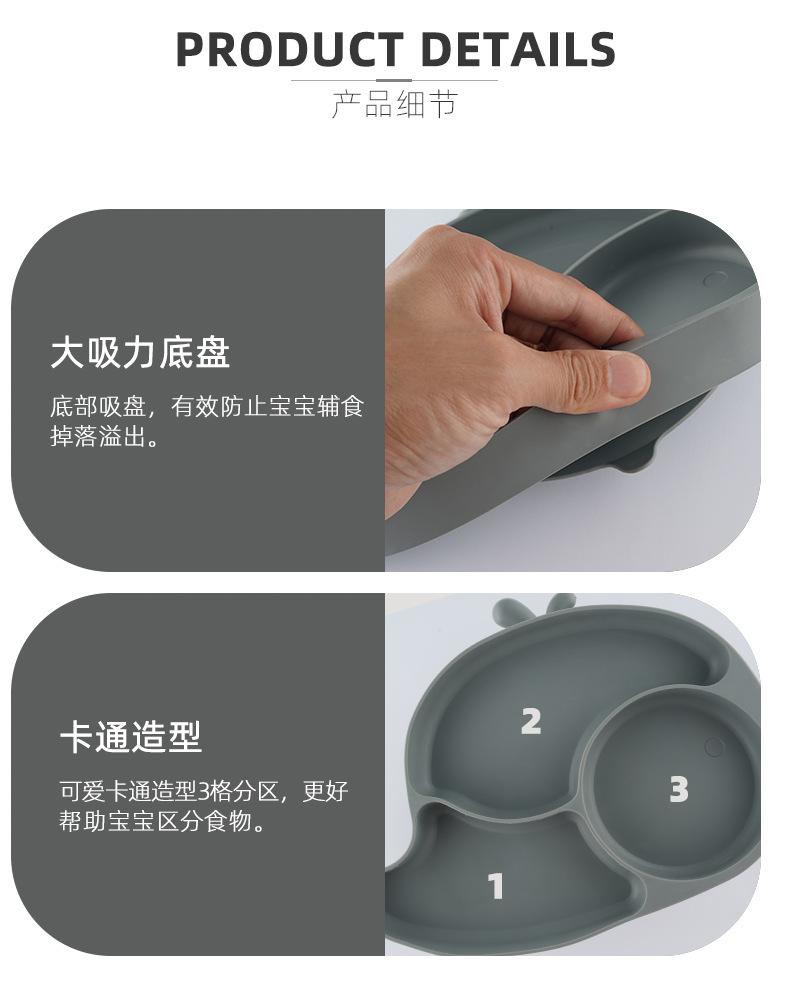 PRODUCT DETAILS
产品细节

大吸力底盘

底部吸盘，有效防止宝宝辅食掉落溢出。

卡通造型

可爱卡通造型3格分区，更好帮助宝宝区分食物。

2

3

1