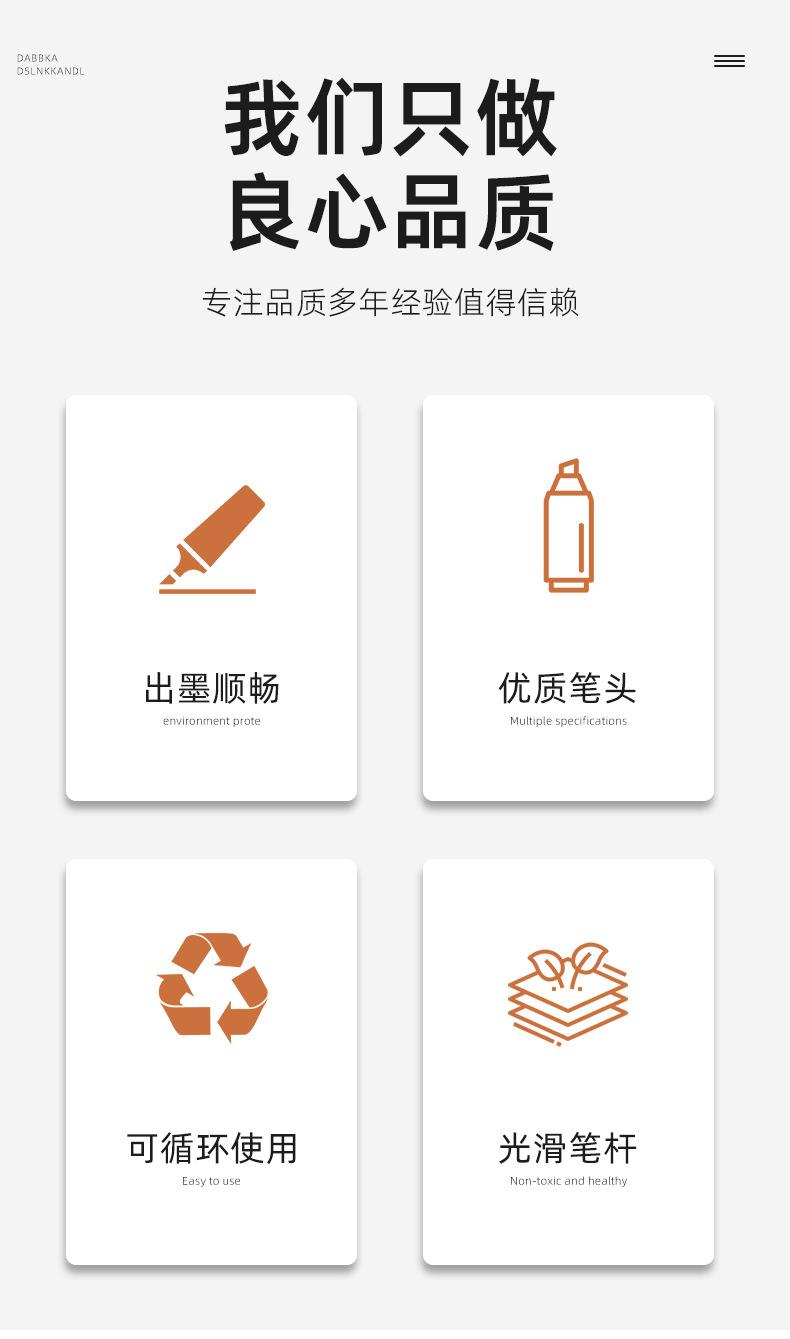 DABBKA
DSLNKKANDL

我们只做
良心品质

专注品质多年经验值得信赖

出墨顺畅
environment prote

优质笔头
Multiple specifications

可循环使用
Easy to use

光滑笔杆
Non-toxic and healthy