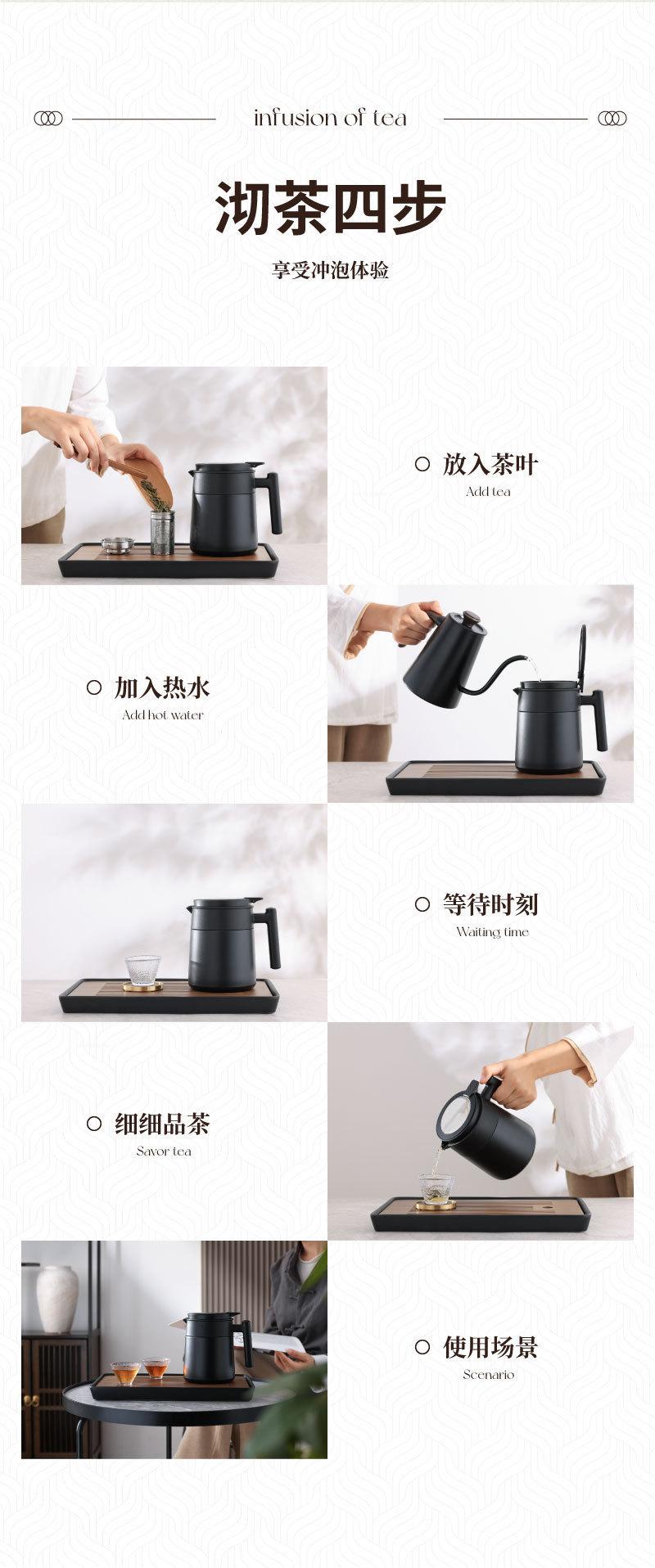 infusion of tea

沏茶四步

享受冲泡体验

放入茶叶
Add tea

加入热水
Add hot water

等待时刻
Waiting time

细细品茶
Savor tea

使用场景
Scenario