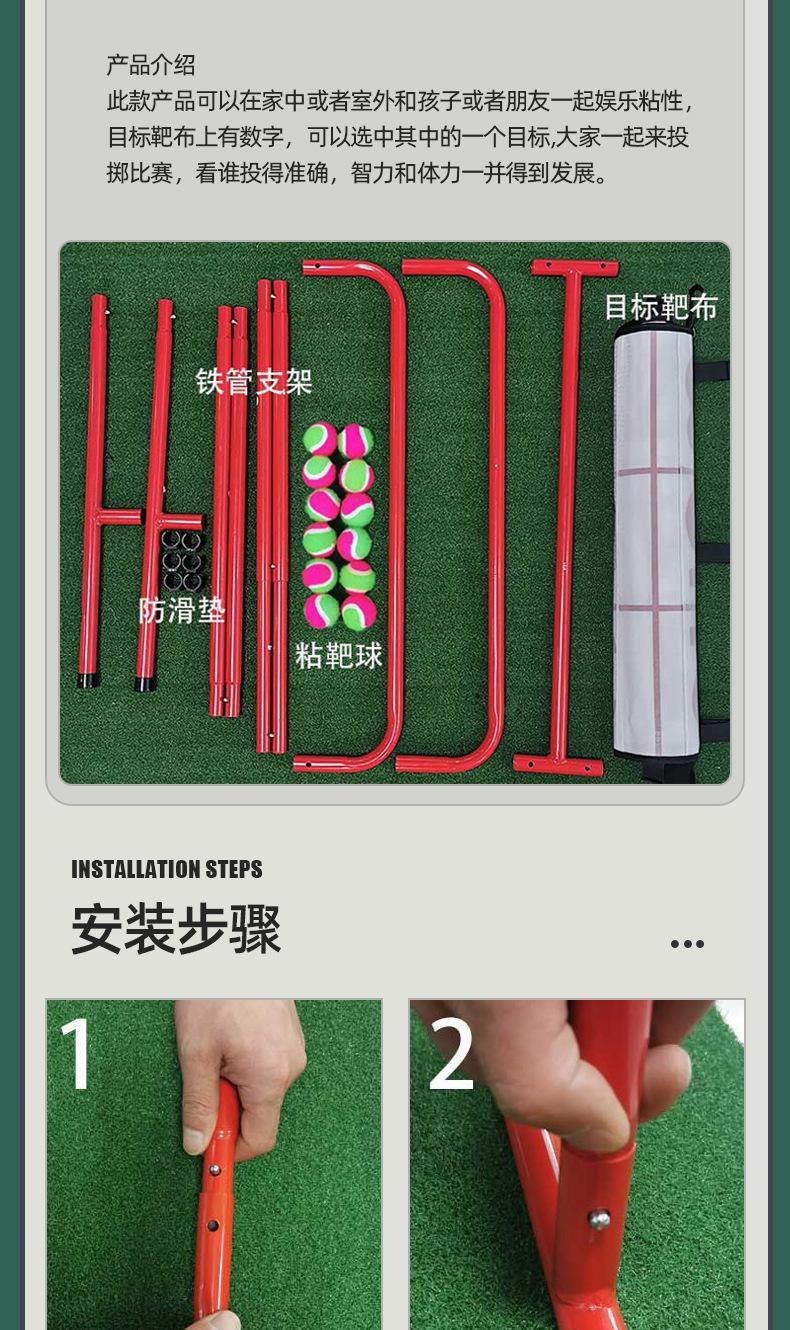 产品介绍
此款产品可以在家中或者室外和孩子或者朋友一起娱乐粘性，目标靶布上有数字，可以选中其中的一个目标,大家一起来投掷比赛，看谁投得准确，智力和体力一并得到发展。

铁管支架
目标靶布
防滑垫
粘靶球

INSTALLATION STEPS
安装步骤
...

1
2