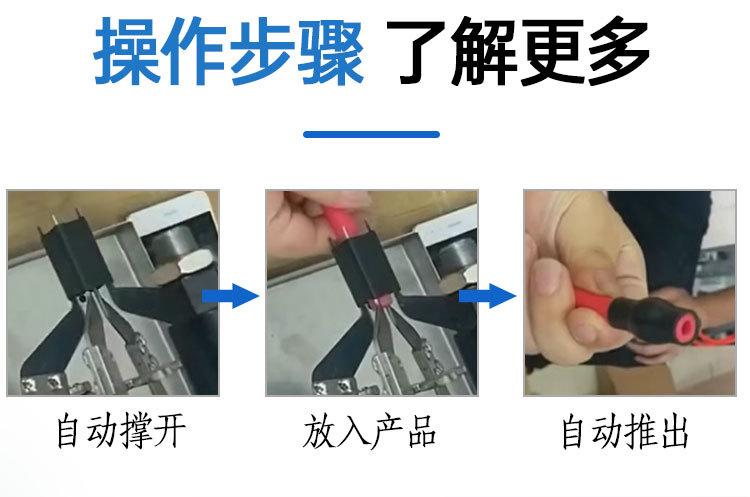 操作步骤 了解更多

自动撑开

放入产品

自动推出