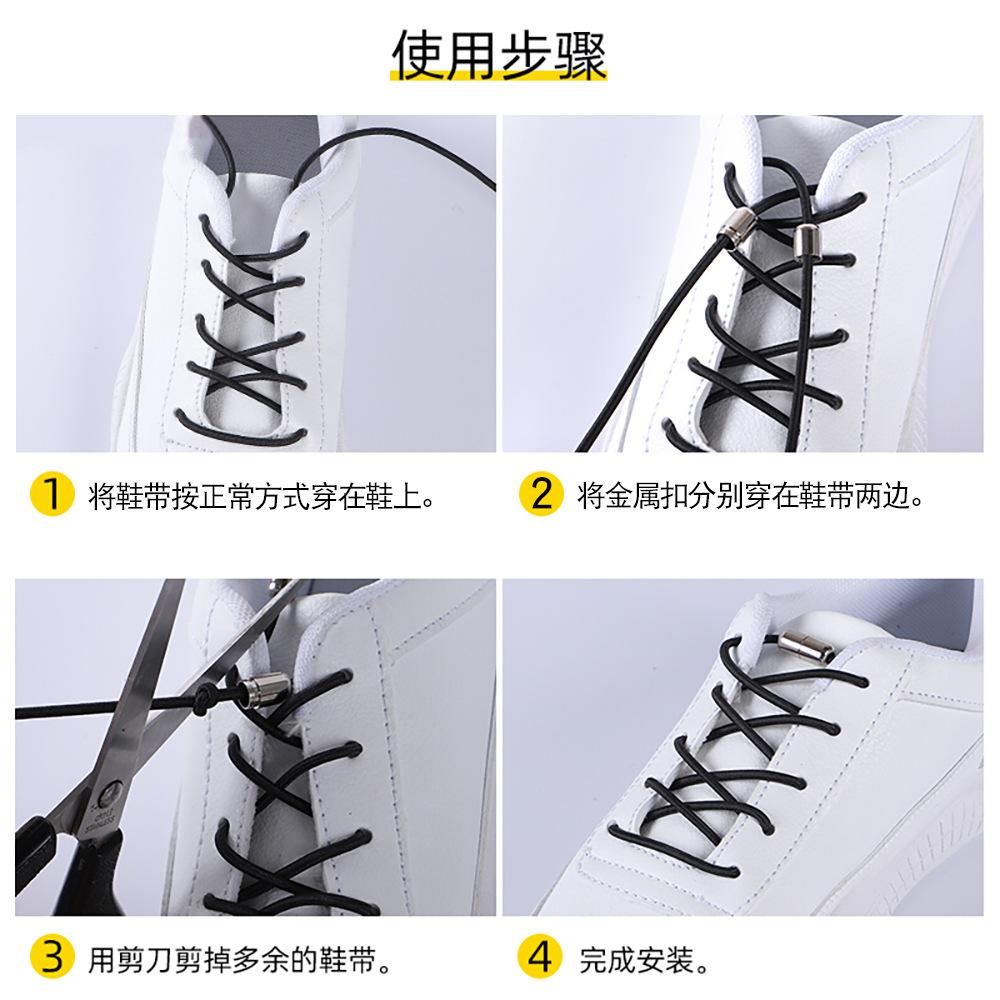 使用步骤

1 将鞋带按正常方式穿在鞋上。

2 将金属扣分别穿在鞋带两边。

3 用剪刀剪掉多余的鞋带。

4 完成安装。