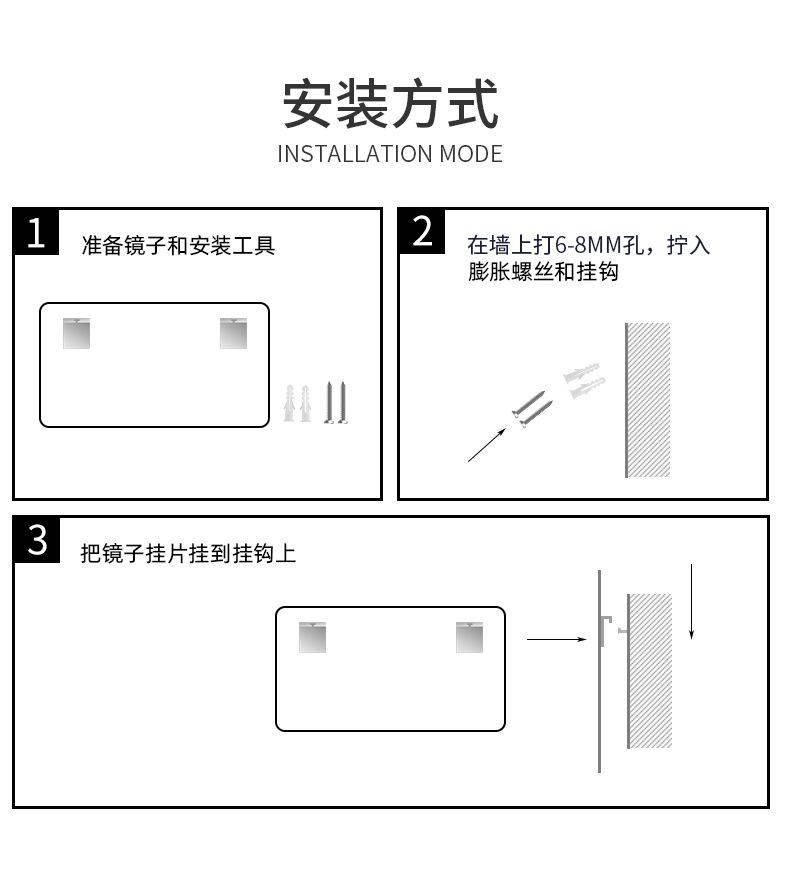 安装方式
INSTALLATION MODE

1
准备镜子和安装工具

2
在墙上打6-8MM孔，拧入膨胀螺丝和挂钩

3
把镜子挂片挂到挂钩上