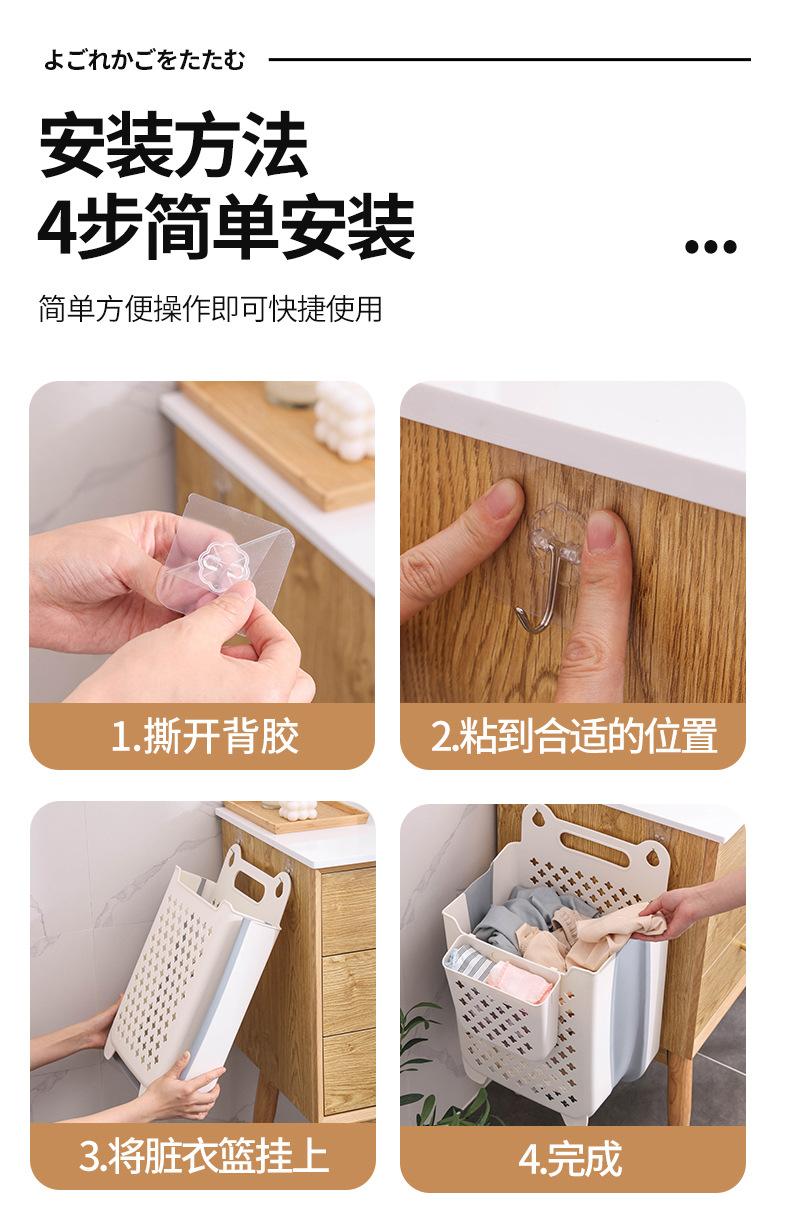 よごれかごをたたむ

安装方法
4步简单安装

简单方便操作即可快捷使用

1.撕开背胶

2.粘到合适的位置

3.将脏衣篮挂上

4.完成