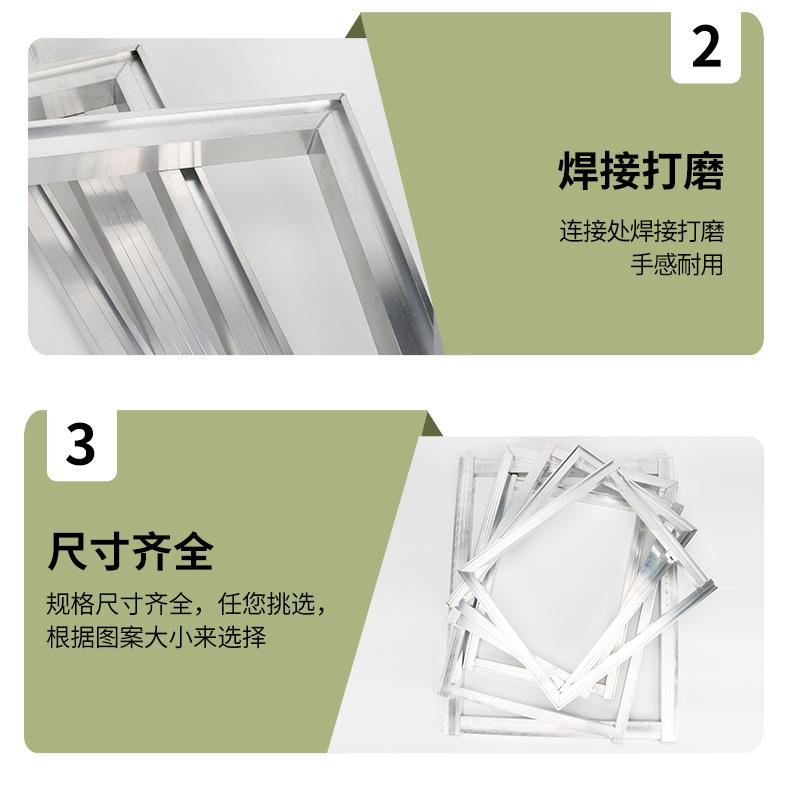 2

焊接打磨

连接处焊接打磨
手感耐用

3

尺寸齐全

规格尺寸齐全，任您挑选，
根据图案大小来选择