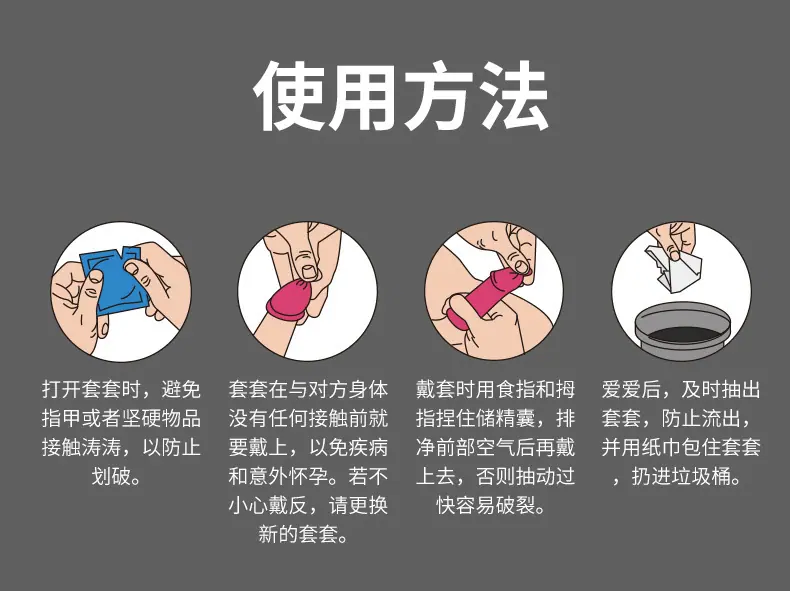 使用方法

打开套套时，避免指甲或者坚硬物品接触涛涛，以防止划破。

套套在与对方身体没有任何接触前就要戴上，以免疾病和意外怀孕。若不小心戴反，请更换新的套套。

戴套时用食指和拇指捏住储精囊，排净前部空气后再戴上去，否则抽动过快容易破裂。

爱爱后，及时抽出套套，防止流出，并用纸巾包住套套，扔进垃圾桶。