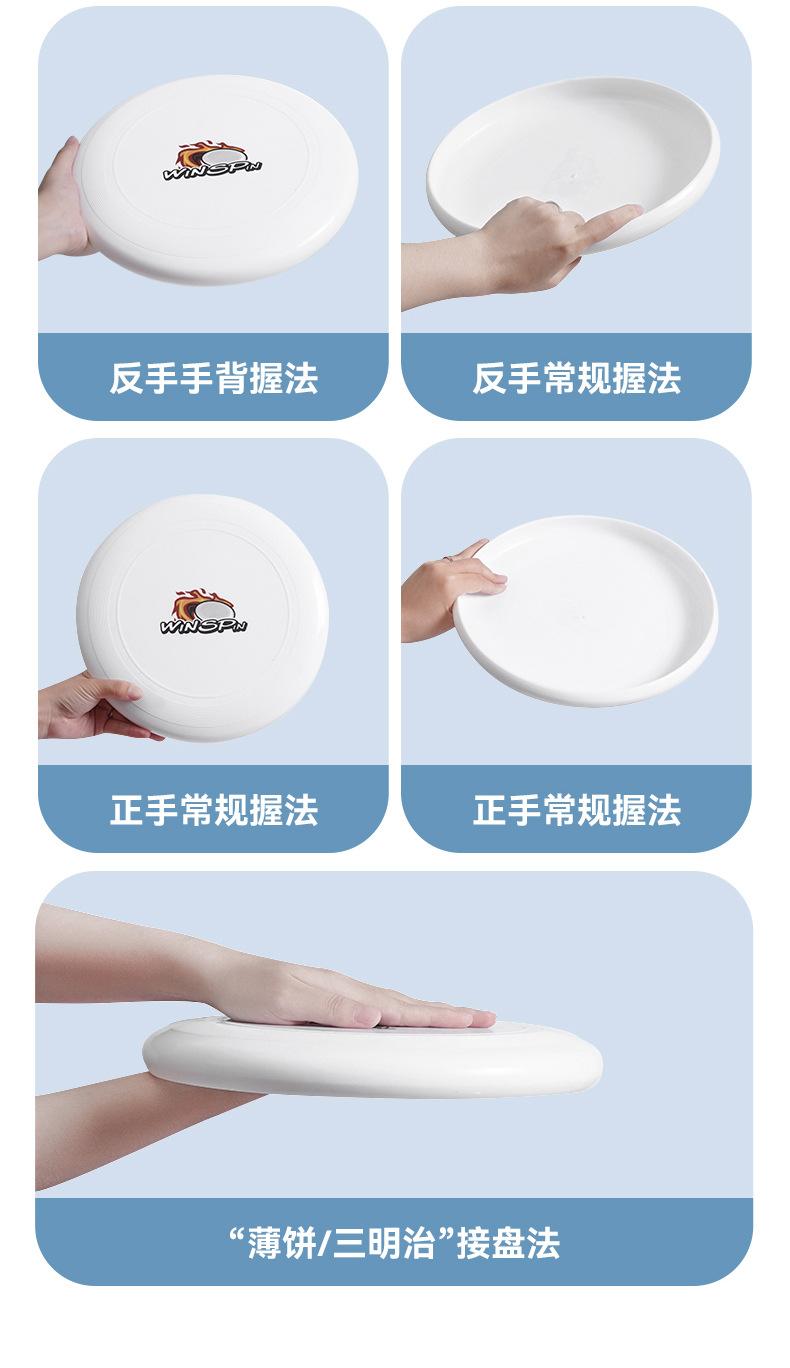 WINSPIN

反手手背握法

反手常规握法

WINSPIN

正手常规握法

正手常规握法

“薄饼/三明治”接盘法