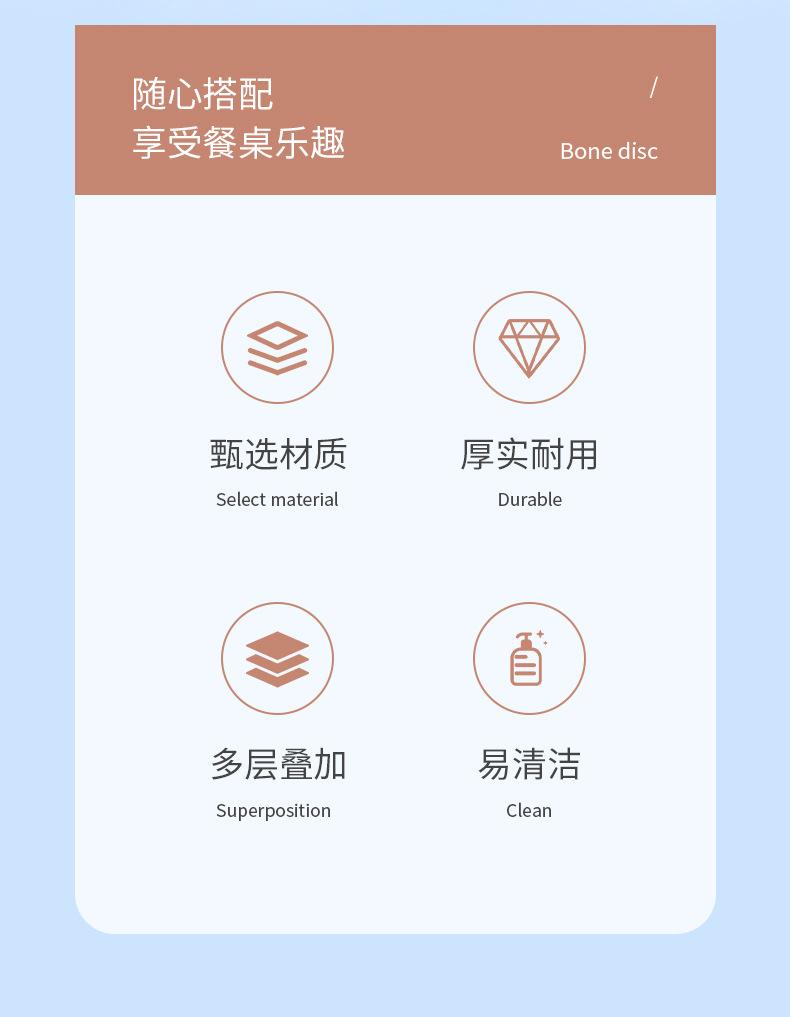 随心搭配
享受餐桌乐趣

/

Bone disc

甄选材质
Select material

厚实耐用
Durable

多层叠加
Superposition

易清洁
Clean