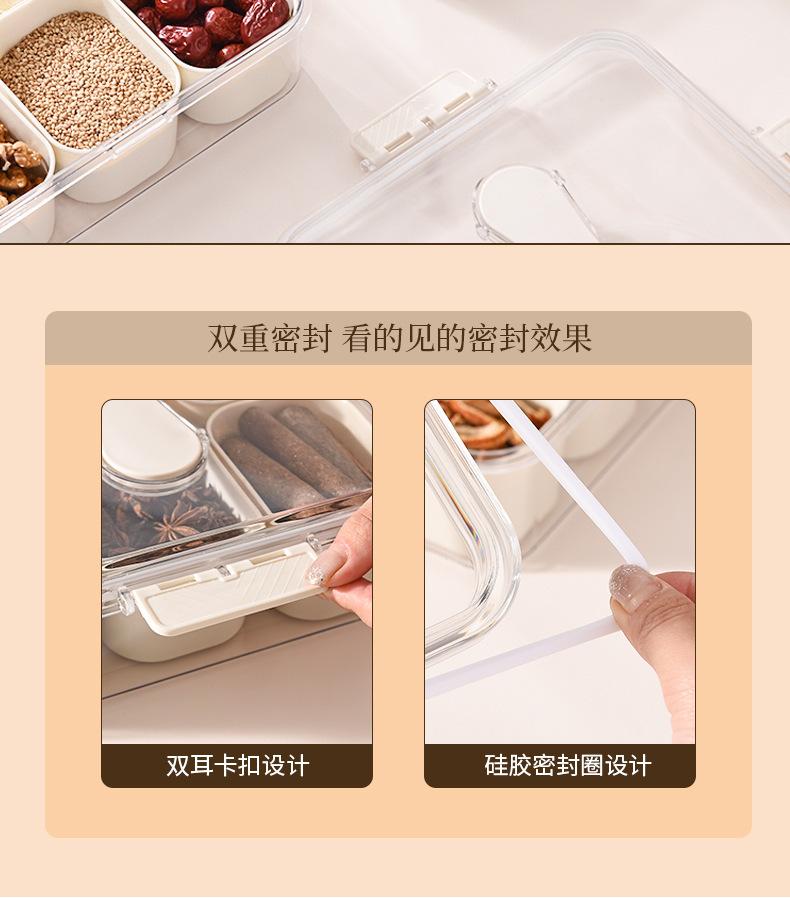 双重密封 看的见的密封效果

双耳卡扣设计

硅胶密封圈设计