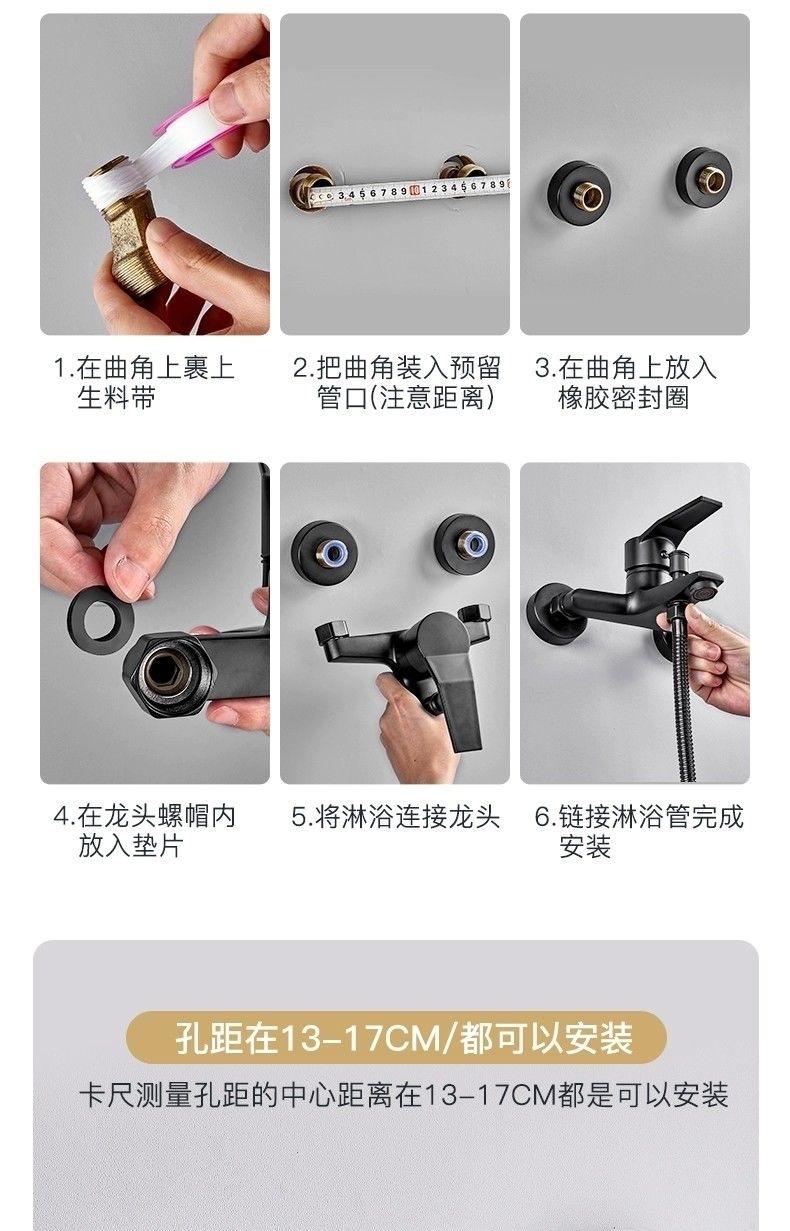 3 4 5 6 7 8 9 10 1 2 3 4 5 6 7 8 9

1.在曲角上裹上生料带

2.把曲角装入预留管口(注意距离)

3.在曲角上放入橡胶密封圈

4.在龙头螺帽内放入垫片

5.将淋浴连接龙头

6.链接淋浴管完成安装

孔距在13-17CM/都可以安装

卡尺测量孔距的中心距离在13-17CM都是可以安装