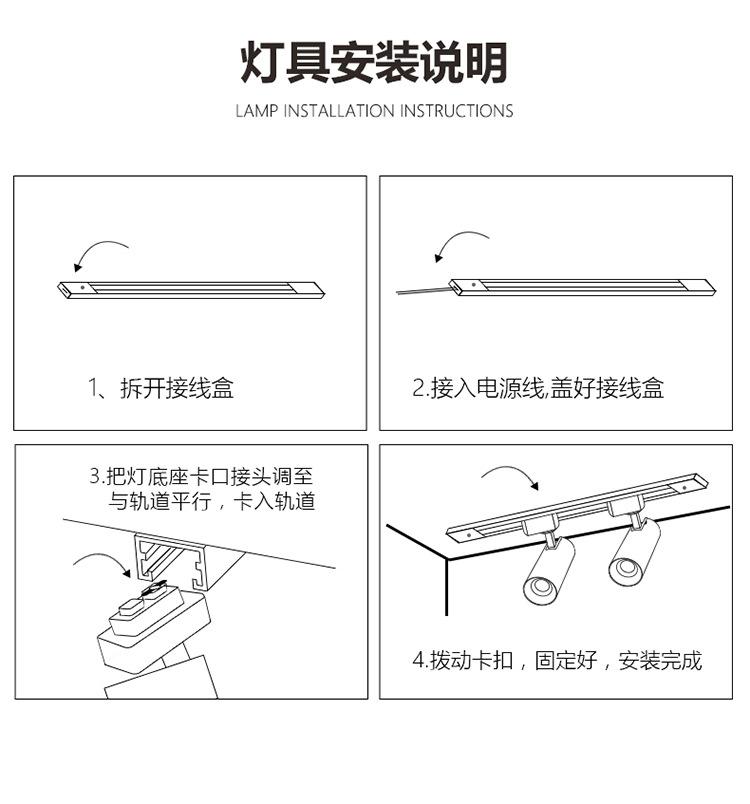 灯具安装说明

LAMP INSTALLATION INSTRUCTIONS

1、拆开接线盒

2.接入电源线,盖好接线盒

3.把灯底座卡口接头调至与轨道平行，卡入轨道

4.拨动卡扣，固定好，安装完成