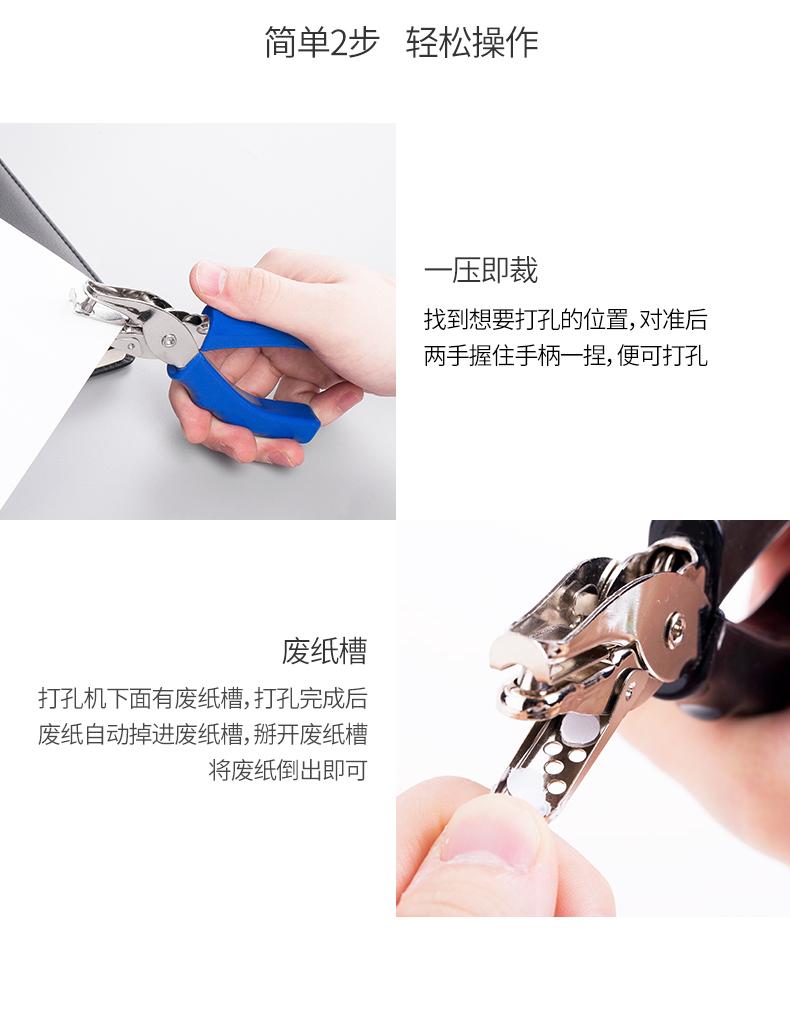 简单2步　轻松操作

一压即裁

找到想要打孔的位置，对准后两手握住手柄一捏，便可打孔

废纸槽

打孔机下面有废纸槽，打孔完成后废纸自动掉进废纸槽，掰开废纸槽将废纸倒出即可