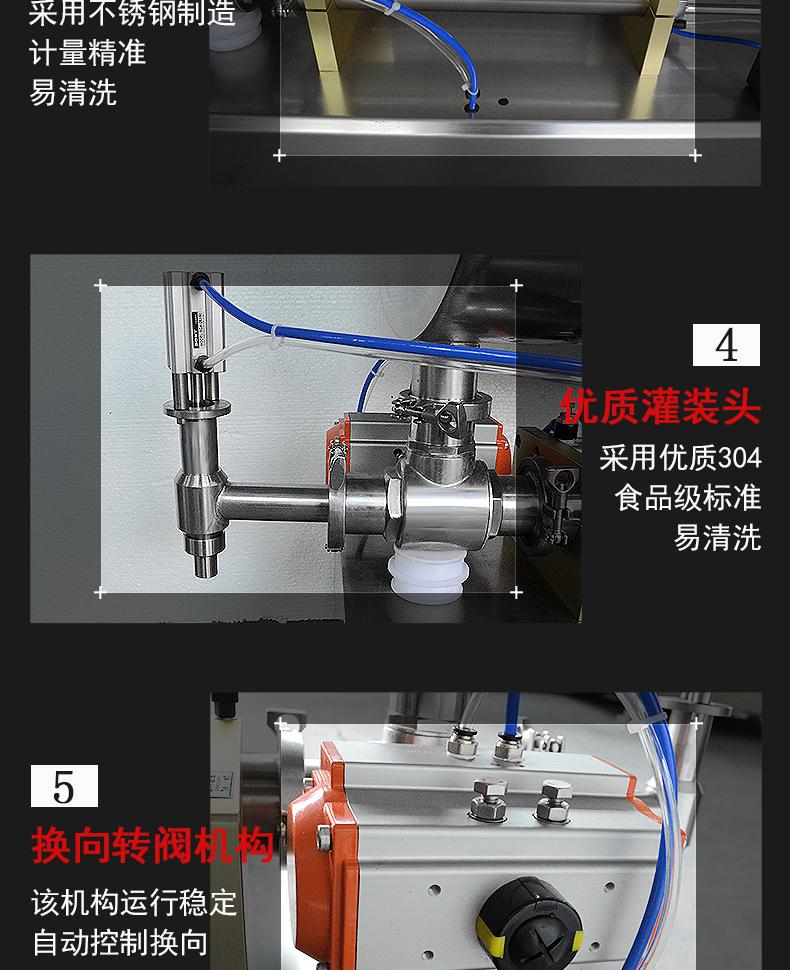 采用不锈钢制造
计量精准
易清洗

4
优质灌装头
采用优质304
食品级标准
易清洗

5
换向转阀机构
该机构运行稳定
自动控制换向