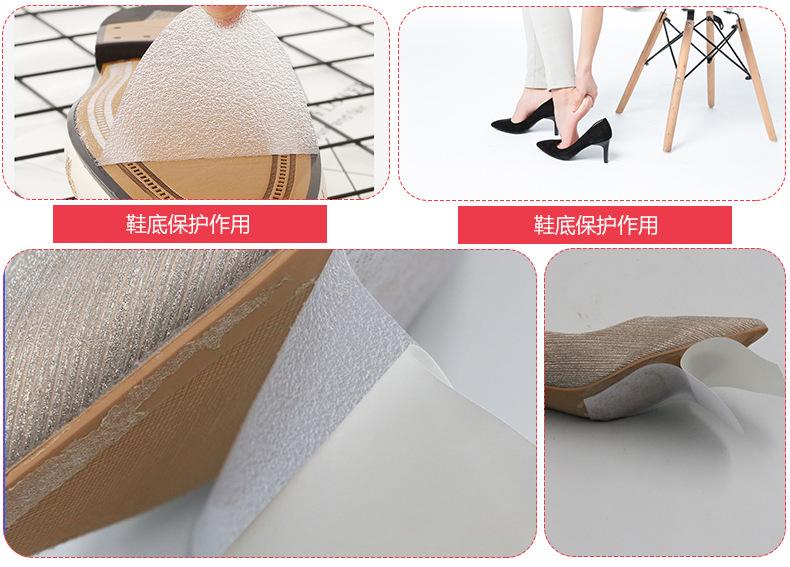 鞋底保护作用

鞋底保护作用