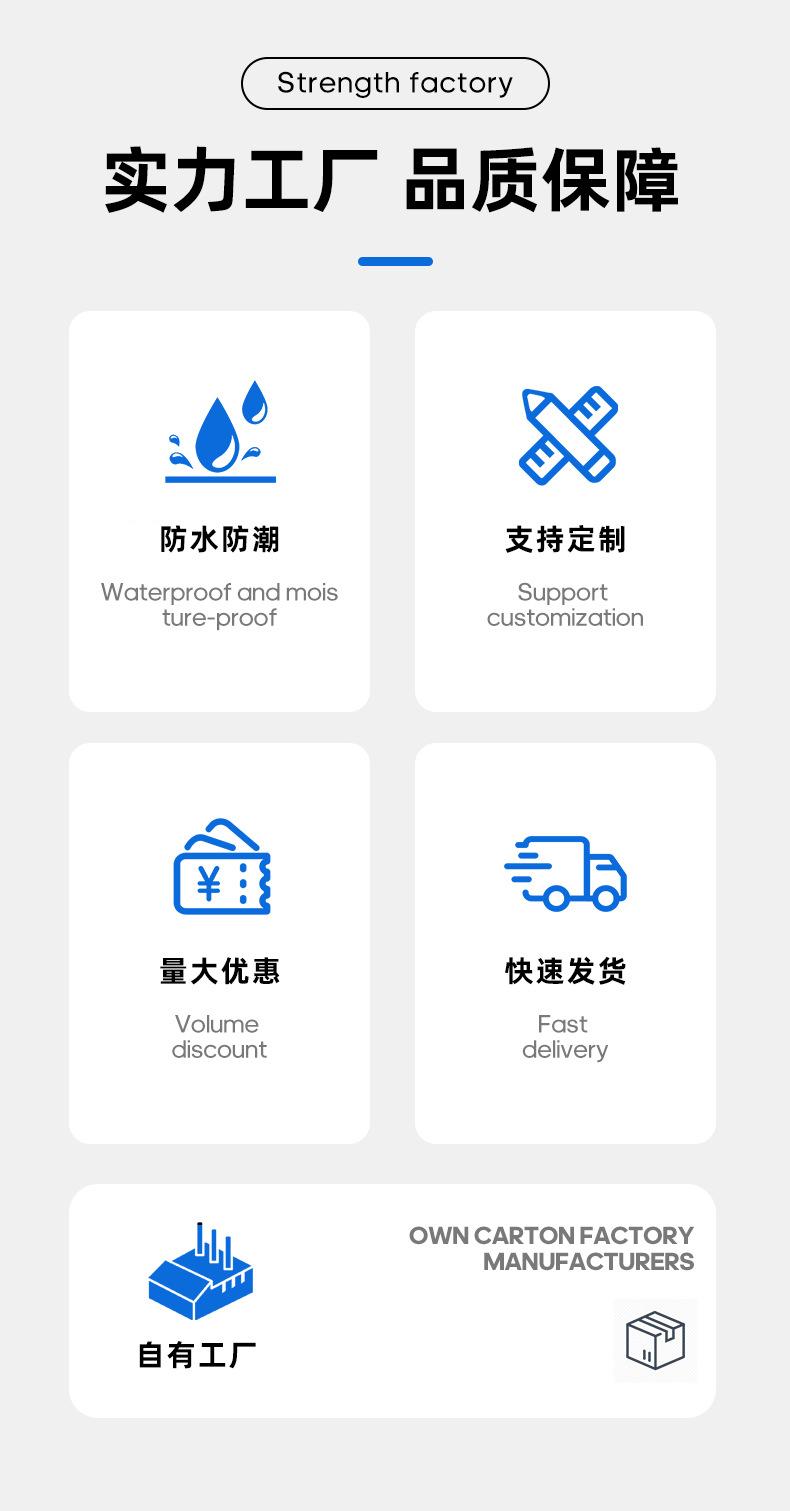 Strength factory

实力工厂 品质保障

防水防潮

Waterproof and mois ture-proof

支持定制

Support customization

量大优惠

Volume discount

快速发货

Fast delivery

自有工厂

OWN CARTON FACTORY MANUFACTURERS