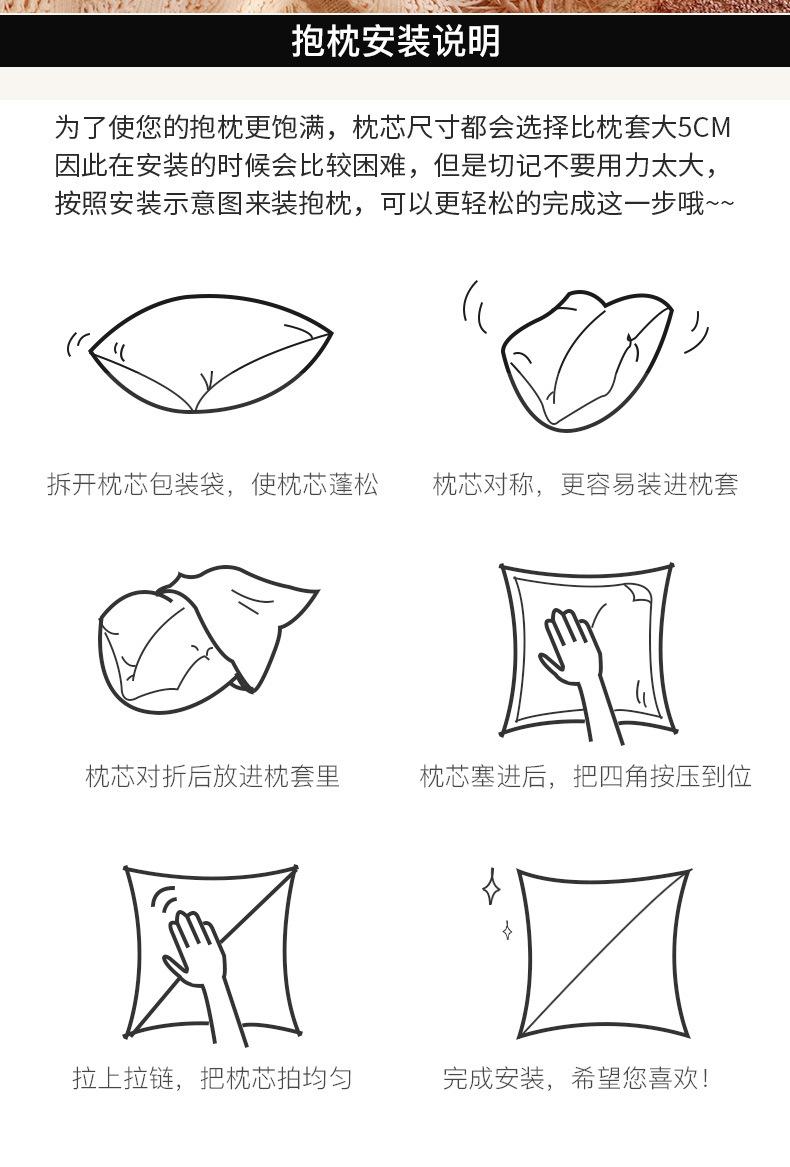 抱枕安装说明

为了使您的抱枕更饱满，枕芯尺寸都会选择比枕套大5CM
因此在安装的时候会比较困难，但是切记不要用力太大，
按照安装示意图来装抱枕，可以更轻松的完成这一步哦~~

拆开枕芯包装袋，使枕芯蓬松

枕芯对称，更容易装进枕套

枕芯对折后放进枕套里

枕芯塞进后，把四角按压到位

拉上拉链，把枕芯拍均匀

完成安装，希望您喜欢！