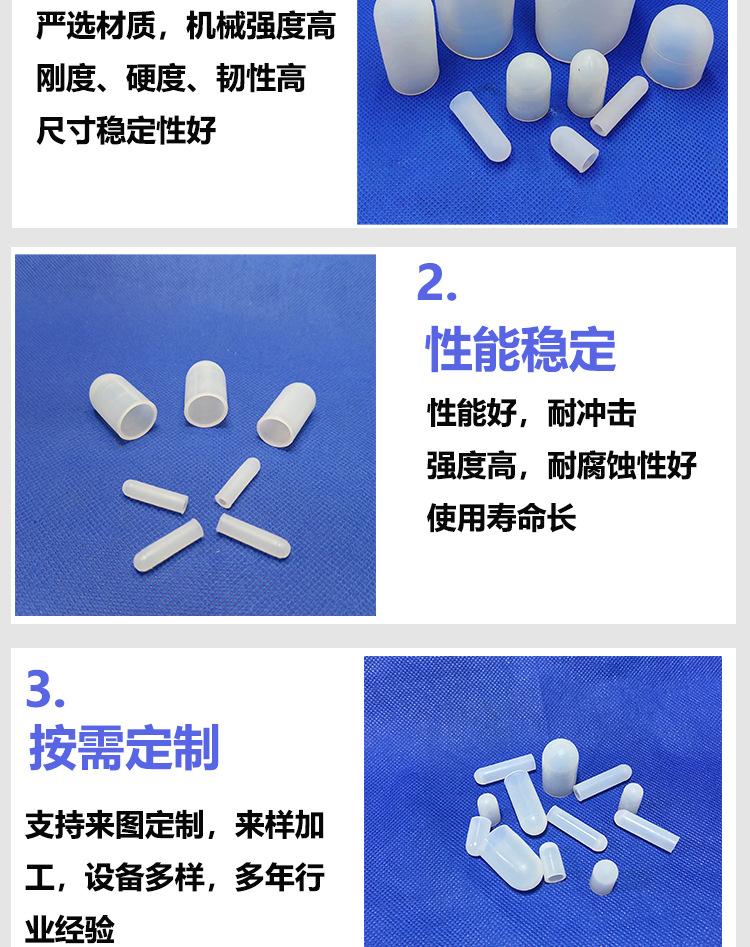 严选材质，机械强度高
刚度、硬度、韧性高
尺寸稳定性好

2.
性能稳定

性能好，耐冲击
强度高，耐腐蚀性好
使用寿命长

3.
按需定制

支持来图定制，来样加工，设备多样，多年行业经验