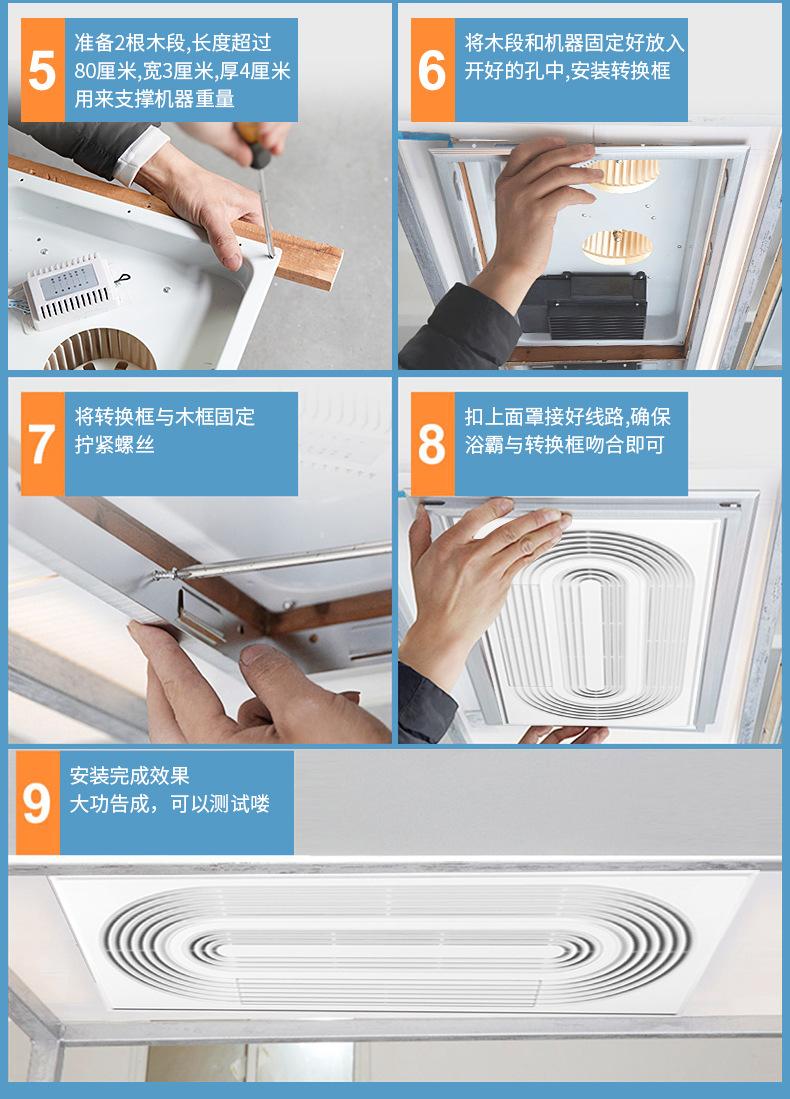 5
准备2根木段,长度超过80厘米,宽3厘米,厚4厘米用来支撑机器重量

6
将木段和机器固定好放入开好的孔中,安装转换框

7
将转换框与木框固定拧紧螺丝

8
扣上面罩接好线路,确保浴霸与转换框吻合即可

9
安装完成效果
大功告成，可以测试喽