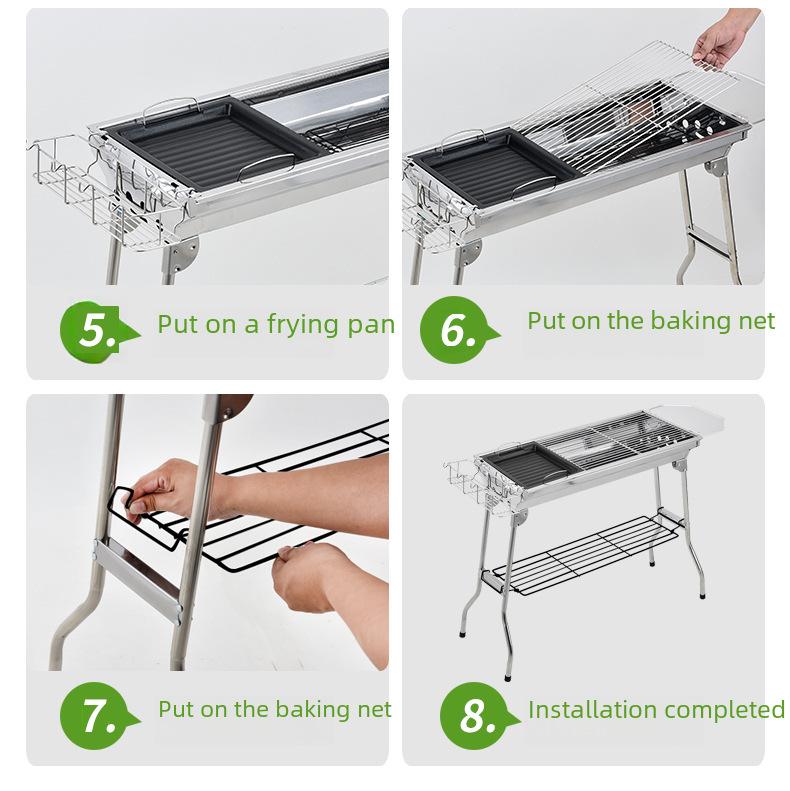 5. Put on a frying pan

6. Put on the baking net

7. Put on the baking net

8. Installation completed