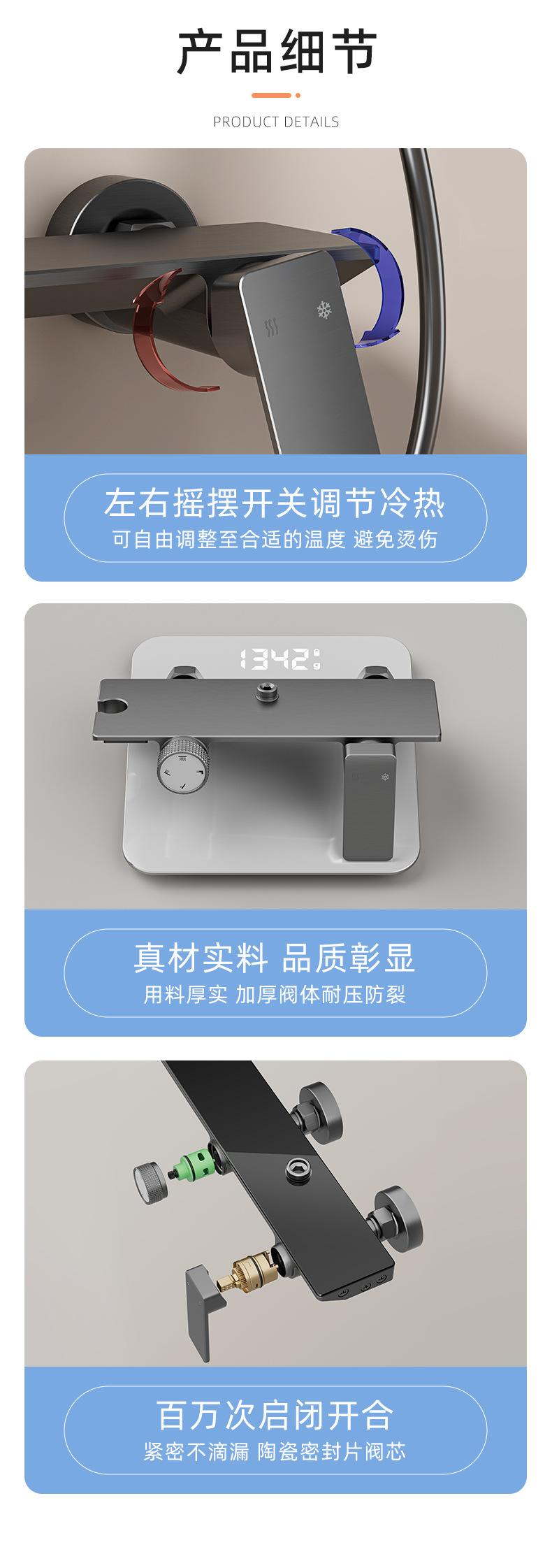 产品细节

PRODUCT DETAILS

左右摇摆开关调节冷热

可自由调整至合适的温度 避免烫伤

1342

真材实料 品质彰显

用料厚实 加厚阀体耐压防裂

百万次启闭开合

紧密不滴漏 陶瓷密封片阀芯