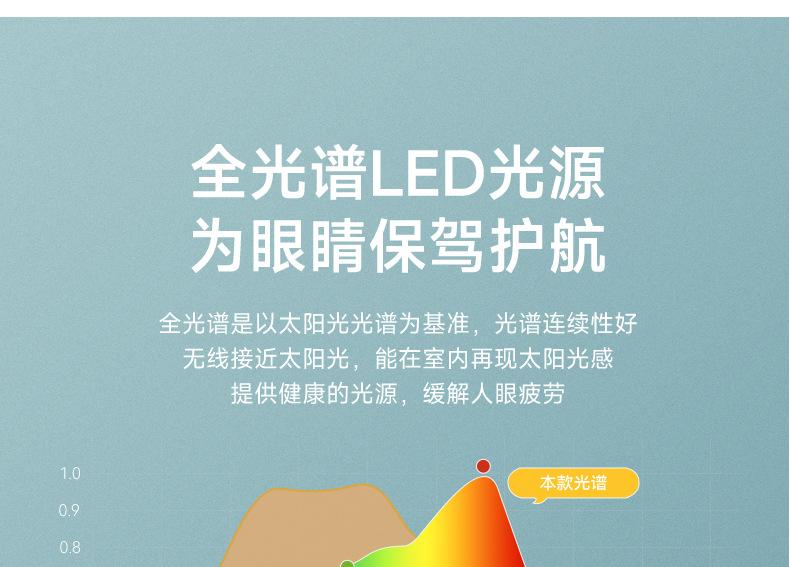 全光谱LED光源
为眼睛保驾护航

全光谱是以太阳光光谱为基准，光谱连续性好
无线接近太阳光，能在室内再现太阳光感
提供健康的光源，缓解人眼疲劳

1.0
0.9
0.8

本款光谱