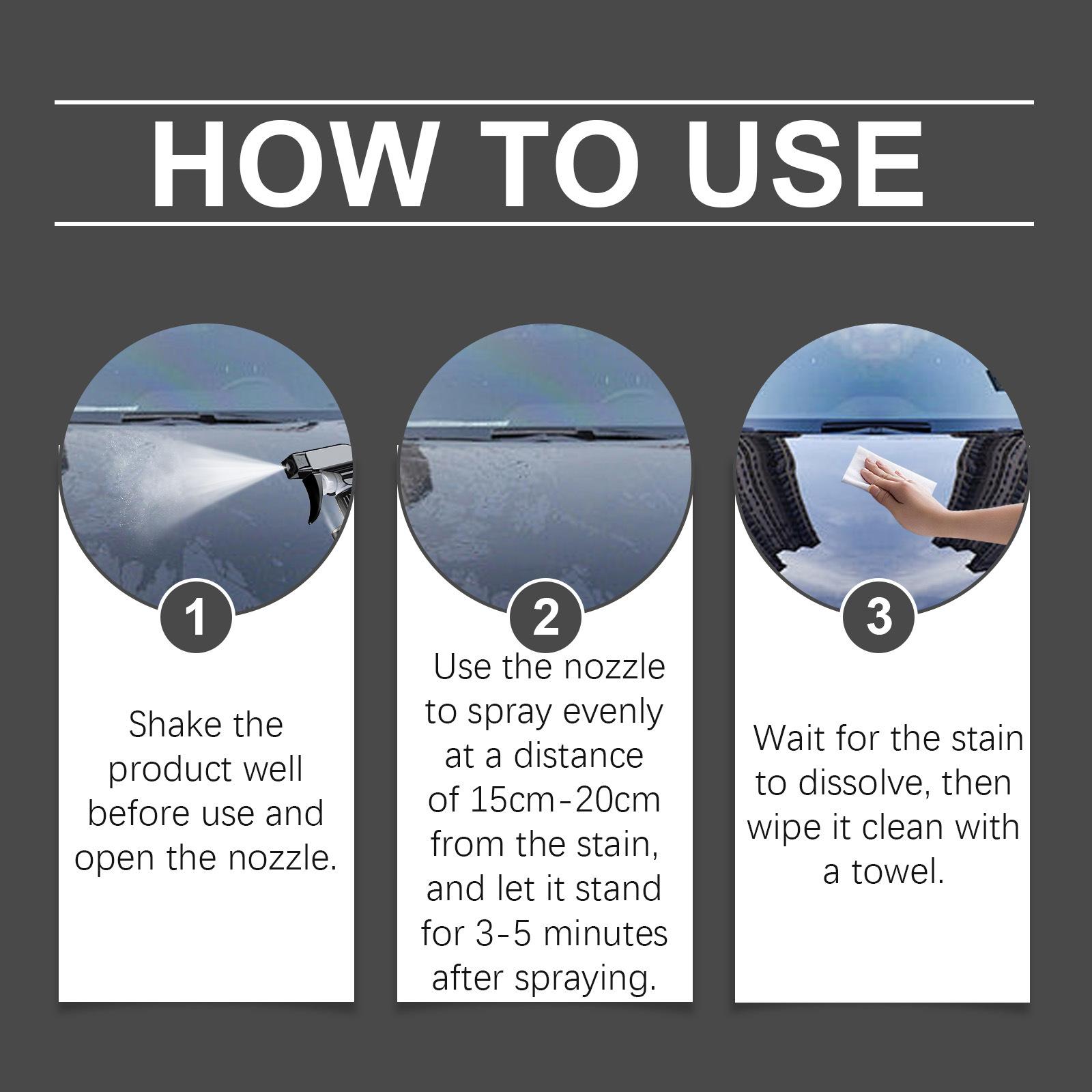 HOW TO USE

1

Shake the product well before use and open the nozzle.

2

Use the nozzle to spray evenly at a distance of 15cm-20cm from the stain, and let it stand for 3-5 minutes after spraying.

3

Wait for the stain to dissolve, then wipe it clean with a towel.