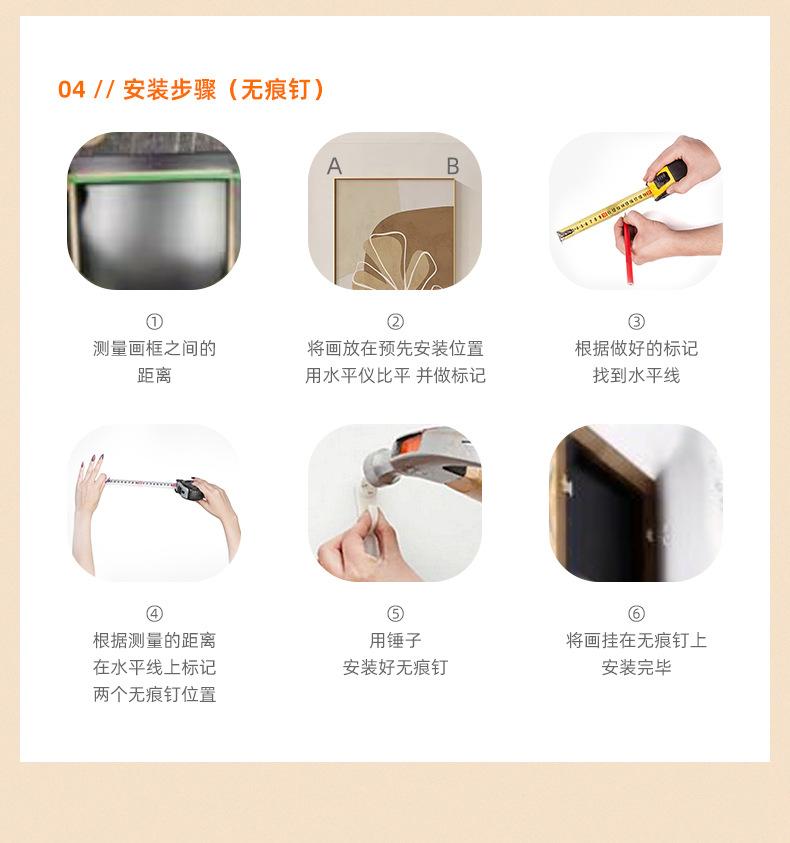 04 // 安装步骤（无痕钉）

A B

①
测量画框之间的
距离

②
将画放在预先安装位置
用水平仪比平 并做标记

③
根据做好的标记
找到水平线

④
根据测量的距离
在水平线上标记
两个无痕钉位置

⑤
用锤子
安装好无痕钉

⑥
将画挂在无痕钉上
安装完毕