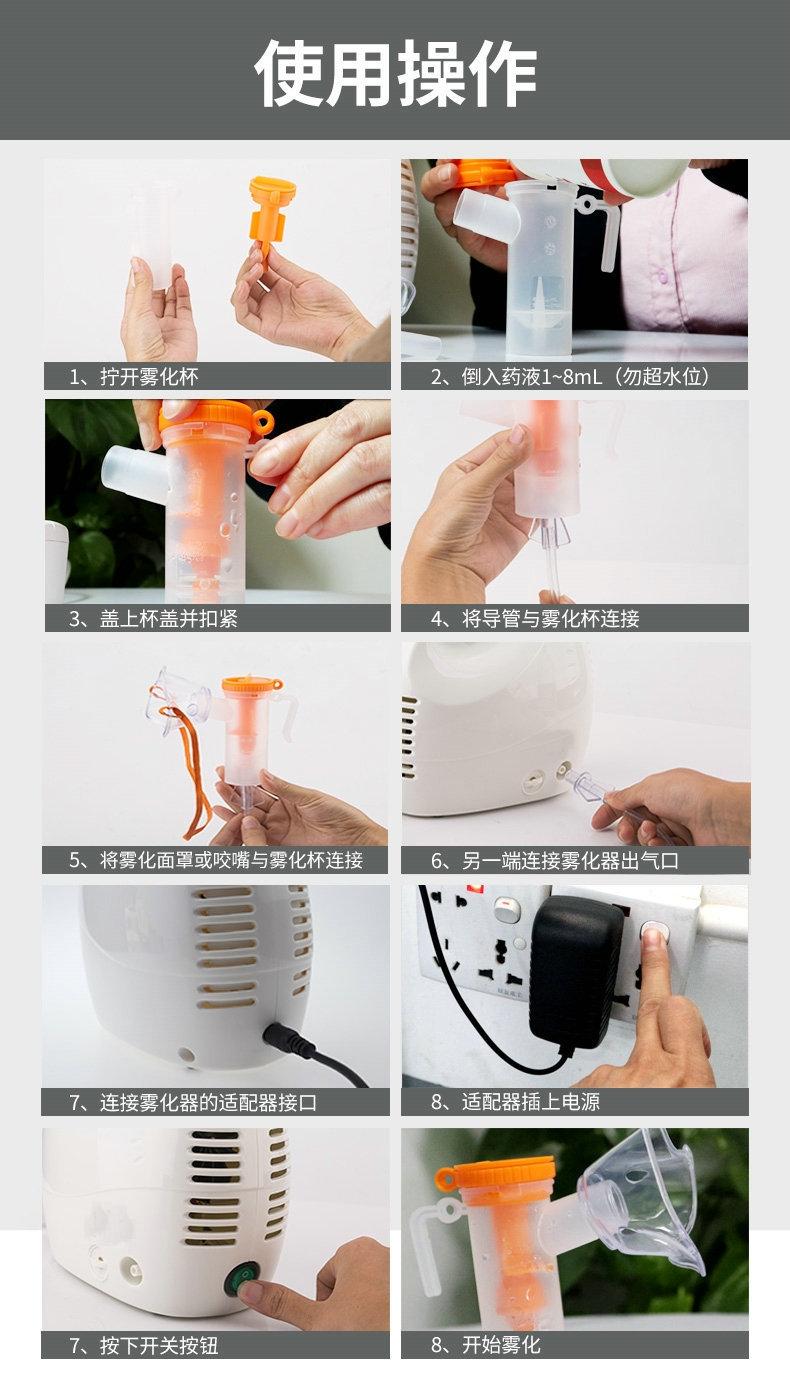 使用操作

1、拧开雾化杯

2、倒入药液1~8mL（勿超水位）

3、盖上杯盖并扣紧

4、将导管与雾化杯连接

5、将雾化面罩或咬嘴与雾化杯连接

6、另一端连接雾化器出气口

7、连接雾化器的适配器接口

8、适配器插上电源

7、按下开关按钮

8、开始雾化