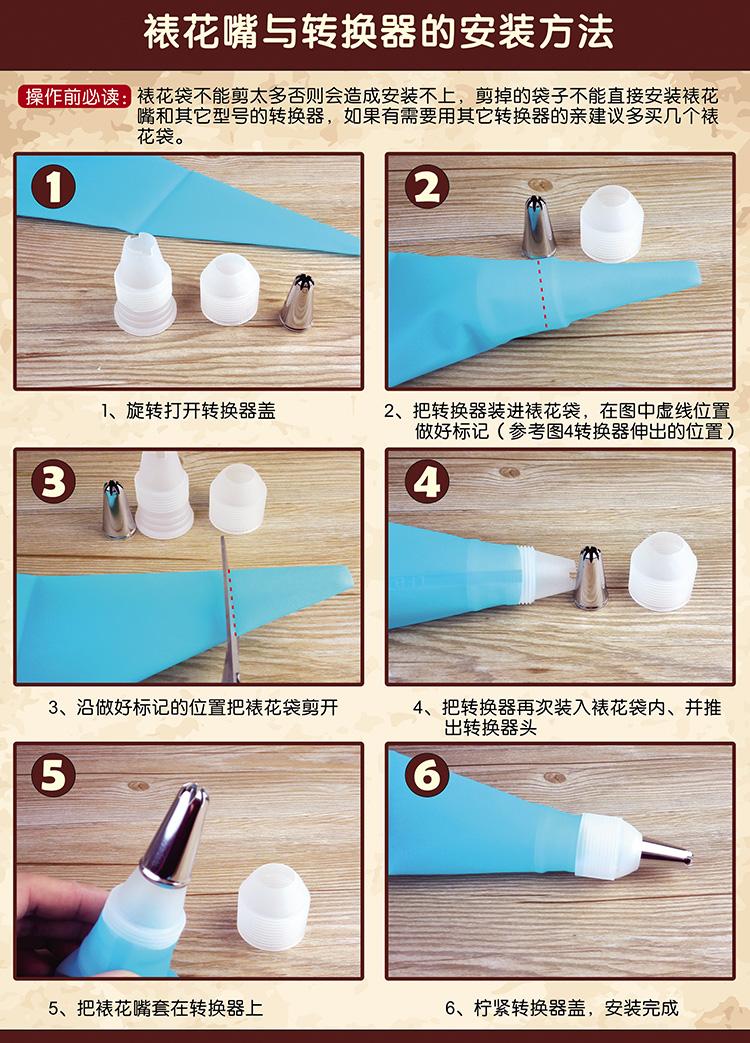 裱花嘴与转换器的安装方法

操作前必读：裱花袋不能剪太多否则会造成安装不上，剪掉的袋子不能直接安装裱花嘴和其它型号的转换器，如果有需要用其它转换器的亲建议多买几个裱花袋。

1

1、旋转打开转换器盖

2

2、把转换器装进裱花袋，在图中虚线位置做好标记（参考图4转换器伸出的位置）

3

3、沿做好标记的位置把裱花袋剪开

4

4、把转换器再次装入裱花袋内、并推出转换器头

5

5、把裱花嘴套在转换器上

6

6、柠紧转换器盖，安装完成