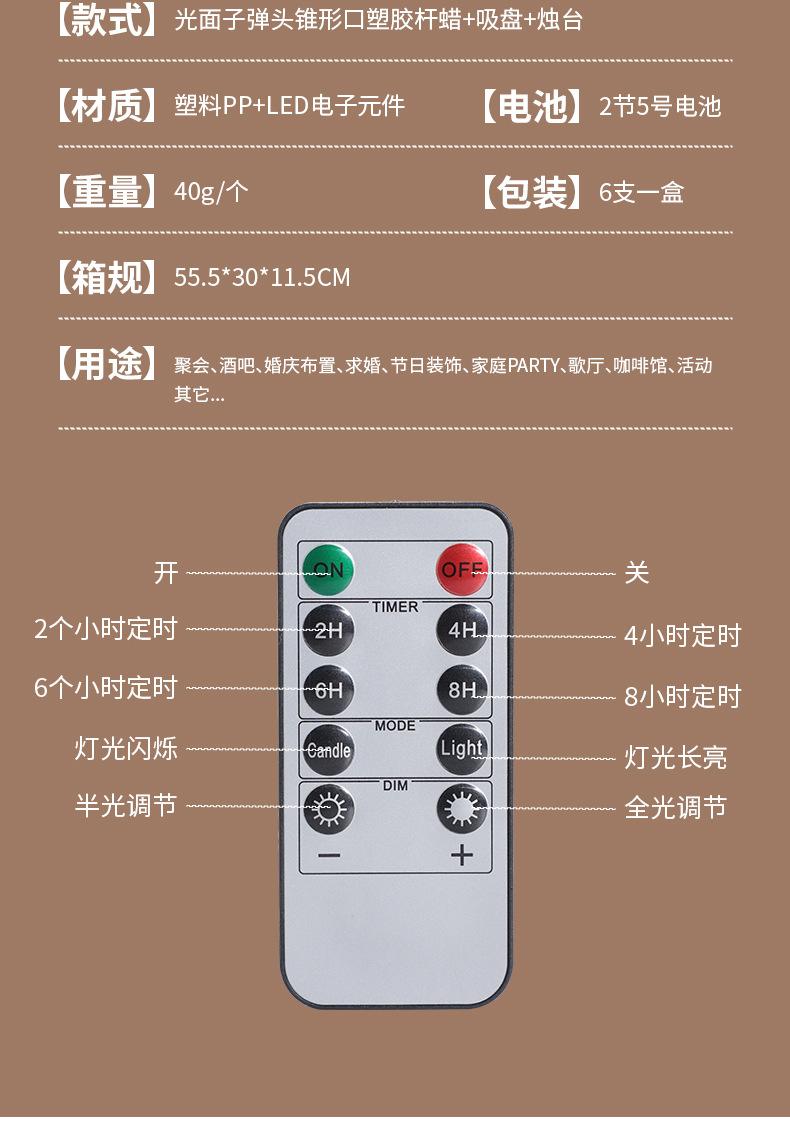 【款式】光面子弹头锥形口塑胶杆蜡+吸盘+烛台

【材质】塑料PP+LED电子元件

【电池】2节5号电池

【重量】40g/个

【包装】6支一盒

【箱规】55.5*30*11.5CM

【用途】聚会、酒吧、婚庆布置、求婚、节日装饰、家庭PARTY、歌厅、咖啡馆、活动其它...

开
ON
OFF
关

TIMER
2个小时定时
2H
4H
4小时定时

6个小时定时
6H
8H
8小时定时

MODE
灯光闪烁
Candle
Light
灯光长亮

DIM
半光调节
全光调节
−
+