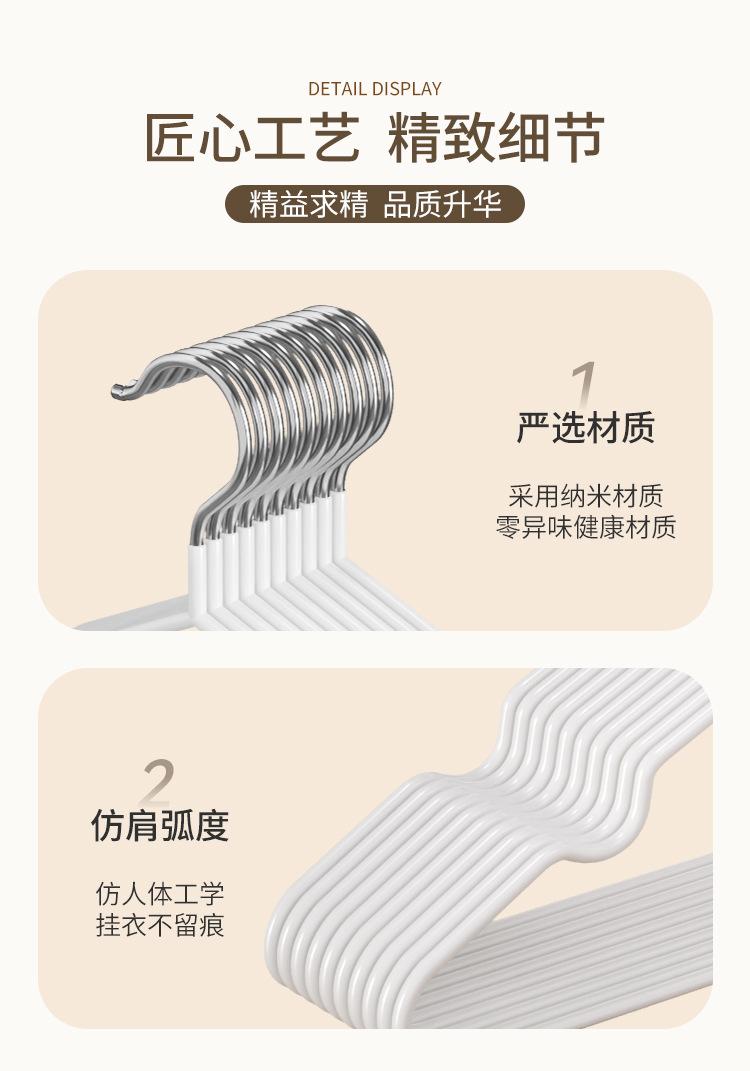 DETAIL DISPLAY

匠心工艺 精致细节

精益求精 品质升华

1

严选材质

采用纳米材质
零异味健康材质

2

仿肩弧度

仿人体工学
挂衣不留痕