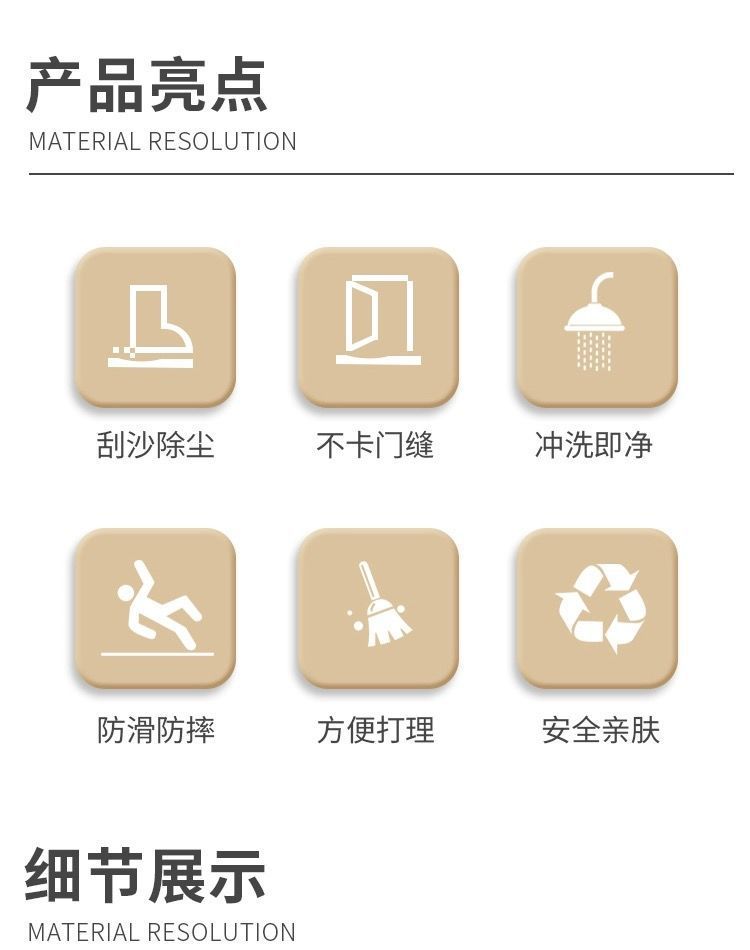 产品亮点
MATERIAL RESOLUTION

刮沙除尘

不卡门缝

冲洗即净

防滑防摔

方便打理

安全亲肤

细节展示
MATERIAL RESOLUTION