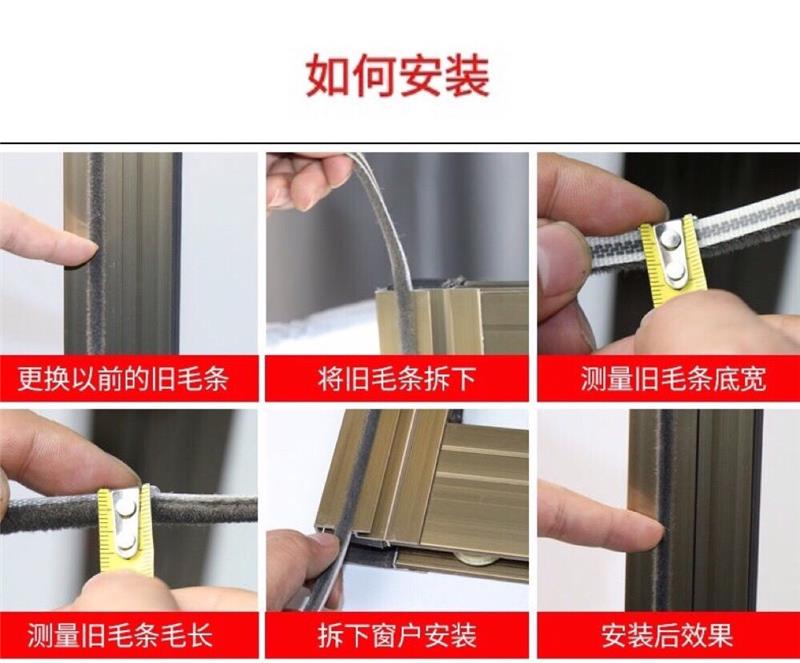 如何安装

更换以前的旧毛条

将旧毛条拆下

测量旧毛条底宽

测量旧毛条毛长

拆下窗户安装

安装后效果