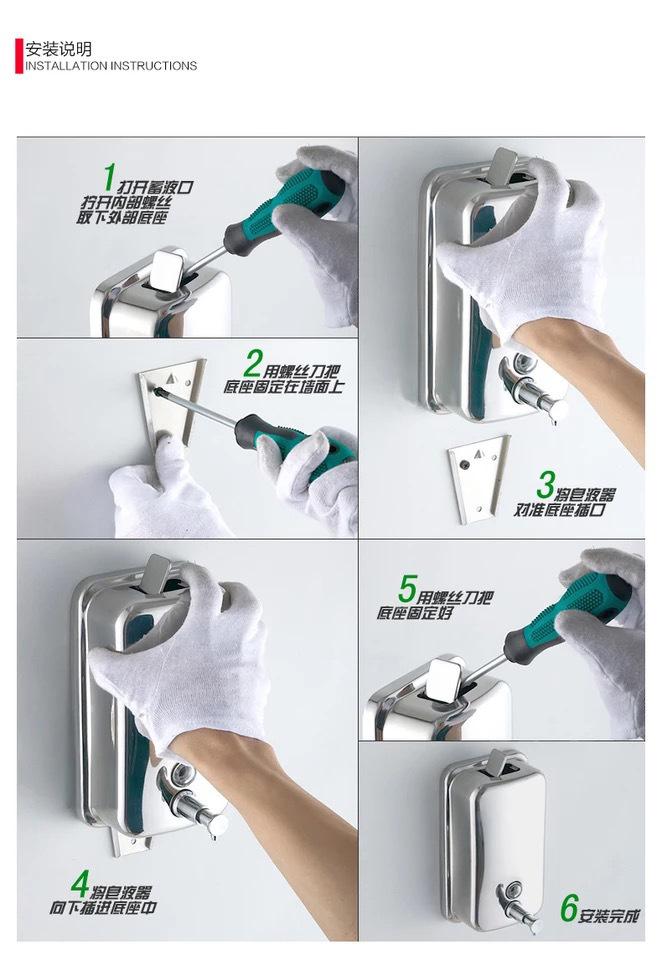 安装说明
INSTALLATION INSTRUCTIONS

1 打开蓄液口
拧开内部螺丝
取下外部底座

2 用螺丝刀把
底座固定在墙面上

3 将皂液器
对准底座插口

4 将皂液器
向下插进底座中

5 用螺丝刀把
底座固定好

6 安装完成