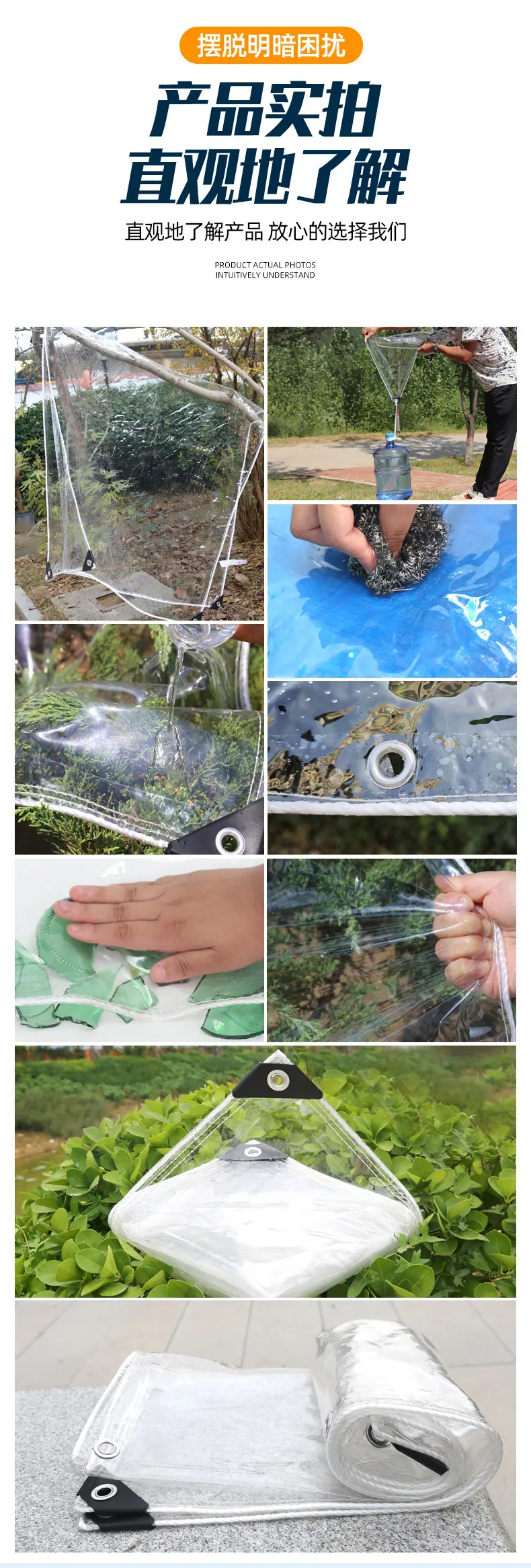 摆脱明暗困扰

产品实拍
直观地了解

直观地了解产品 放心的选择我们

PRODUCT ACTUAL PHOTOS
INTUITIVELY UNDERSTAND