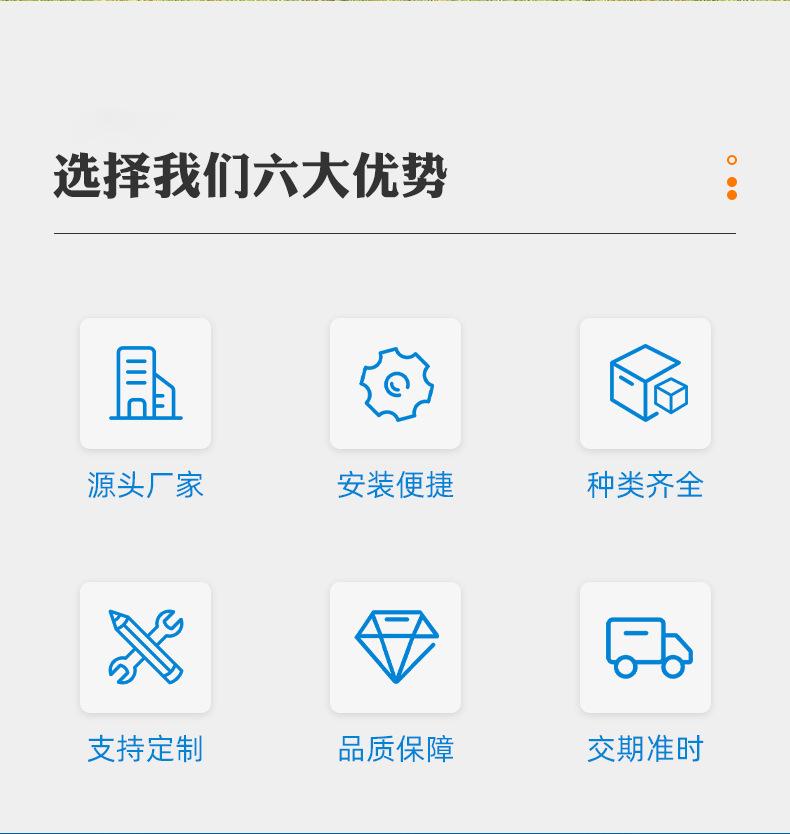 选择我们六大优势

源头厂家

安装便捷

种类齐全

支持定制

品质保障

交期准时