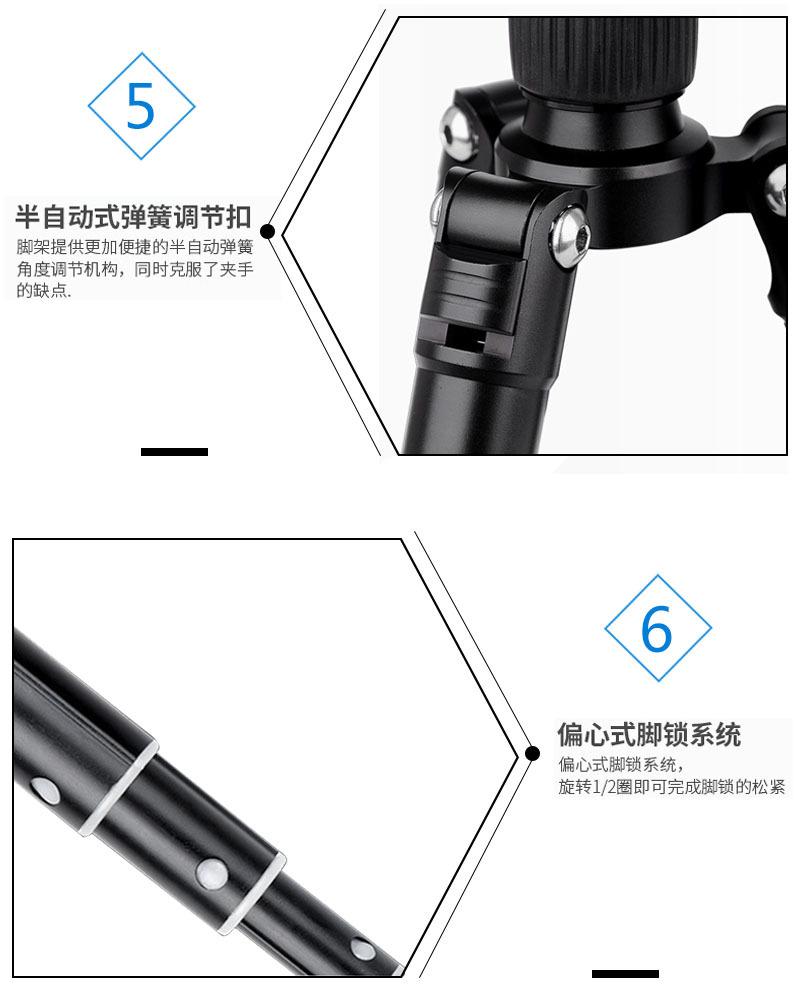 5

半自动式弹簧调节扣

脚架提供更加便捷的半自动弹簧角度调节机构，同时克服了夹手的缺点.

6

偏心式脚锁系统

偏心式脚锁系统，
旋转1/2圈即可完成脚锁的松紧