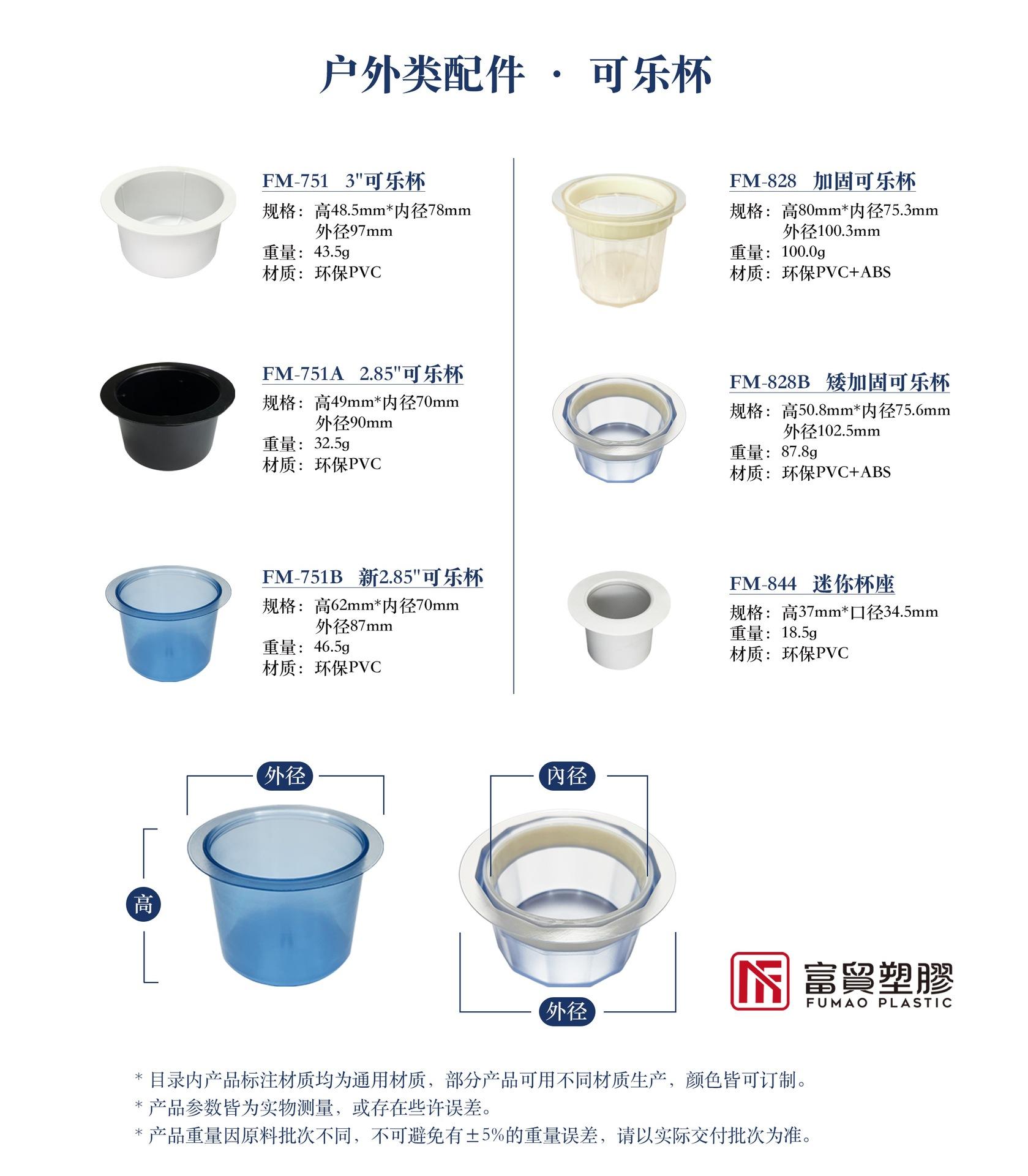 户外类配件 · 可乐杯

FM-751 3"可乐杯
规格：高48.5mm*内径78mm
外径97mm
重量：43.5g
材质：环保PVC

FM-751A 2.85"可乐杯
规格：高49mm*内径70mm
外径90mm
重量：32.5g
材质：环保PVC

FM-751B 新2.85"可乐杯
规格：高62mm*内径70mm
外径87mm
重量：46.5g
材质：环保PVC

FM-828 加固可乐杯
规格：高80mm*内径75.3mm
外径100.3mm
重量：100.0g
材质：环保PVC+ABS

FM-828B 矮加固可乐杯
规格：高50.8mm*内径75.6mm
外径102.5mm
重量：87.8g
材质：环保PVC+ABS

FM-844 迷你杯座
规格：高37mm*口径34.5mm
重量：18.5g
材质：环保PVC

外径
高
内径
外径

富貿塑膠
FUMAO PLASTIC

* 目录内产品标注材质均为通用材质，部分产品可用不同材质生产，颜色皆可订制。
* 产品参数皆为实物测量，或存在些许误差。
* 产品重量因原料批次不同，不可避免有±5%的重量误差，请以实际交付批次为准。