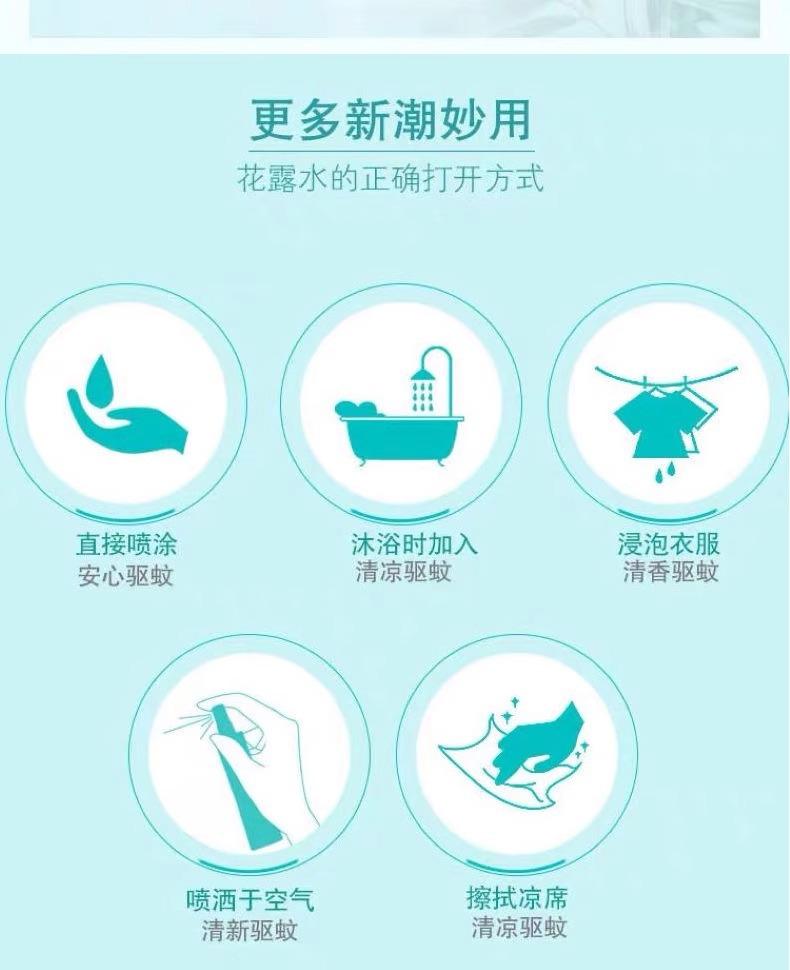 更多新潮妙用

花露水的正确打开方式

直接喷涂
安心驱蚊

沐浴时加入
清凉驱蚊

浸泡衣服
清香驱蚊

喷洒于空气
清新驱蚊

擦拭凉席
清凉驱蚊