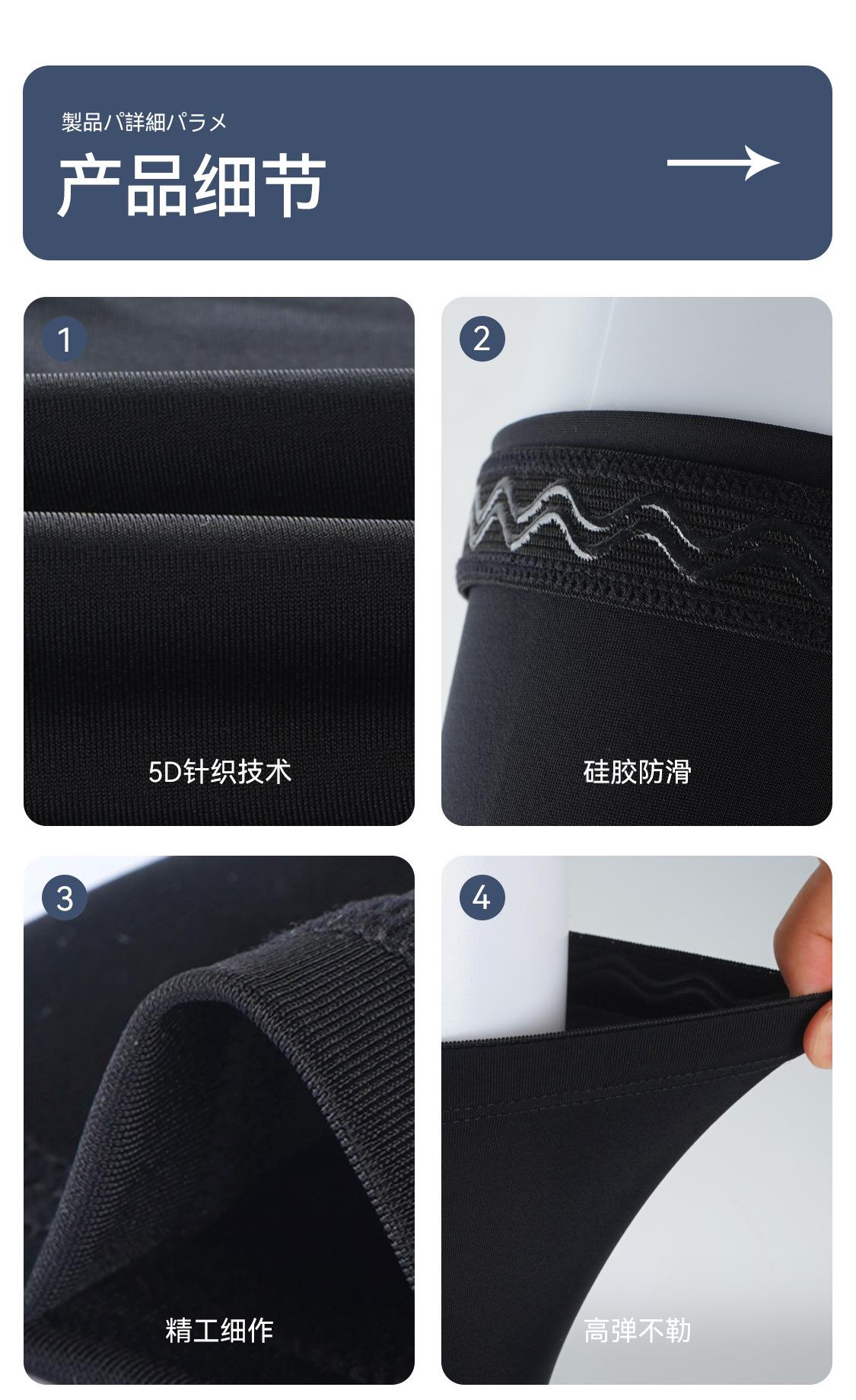 製品パ詳細パラメ
产品细节

1
5D针织技术

2
硅胶防滑

3
精工细作

4
高弹不勒