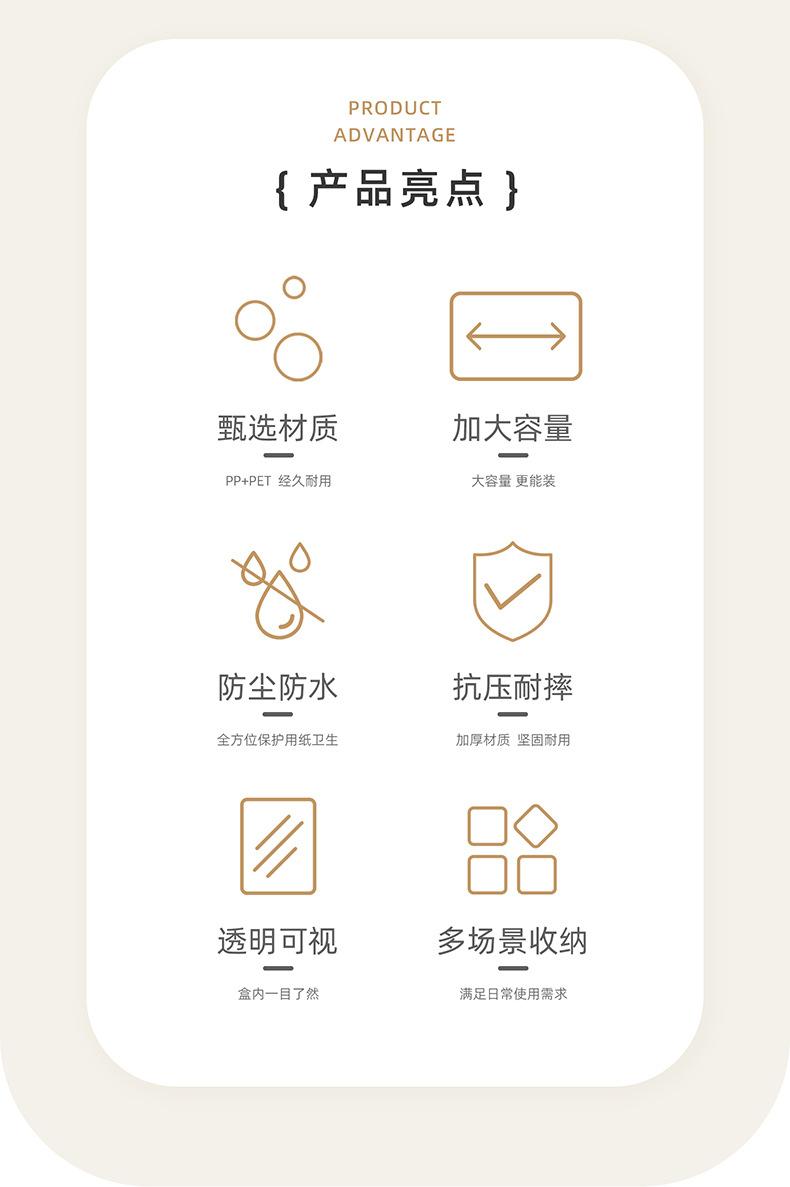 PRODUCT
ADVANTAGE

{ 产品亮点 }

甄选材质

PP+PET 经久耐用

加大容量

大容量 更能装

防尘防水

全方位保护用纸卫生

抗压耐摔

加厚材质 坚固耐用

透明可视

盒内一目了然

多场景收纳

满足日常使用需求