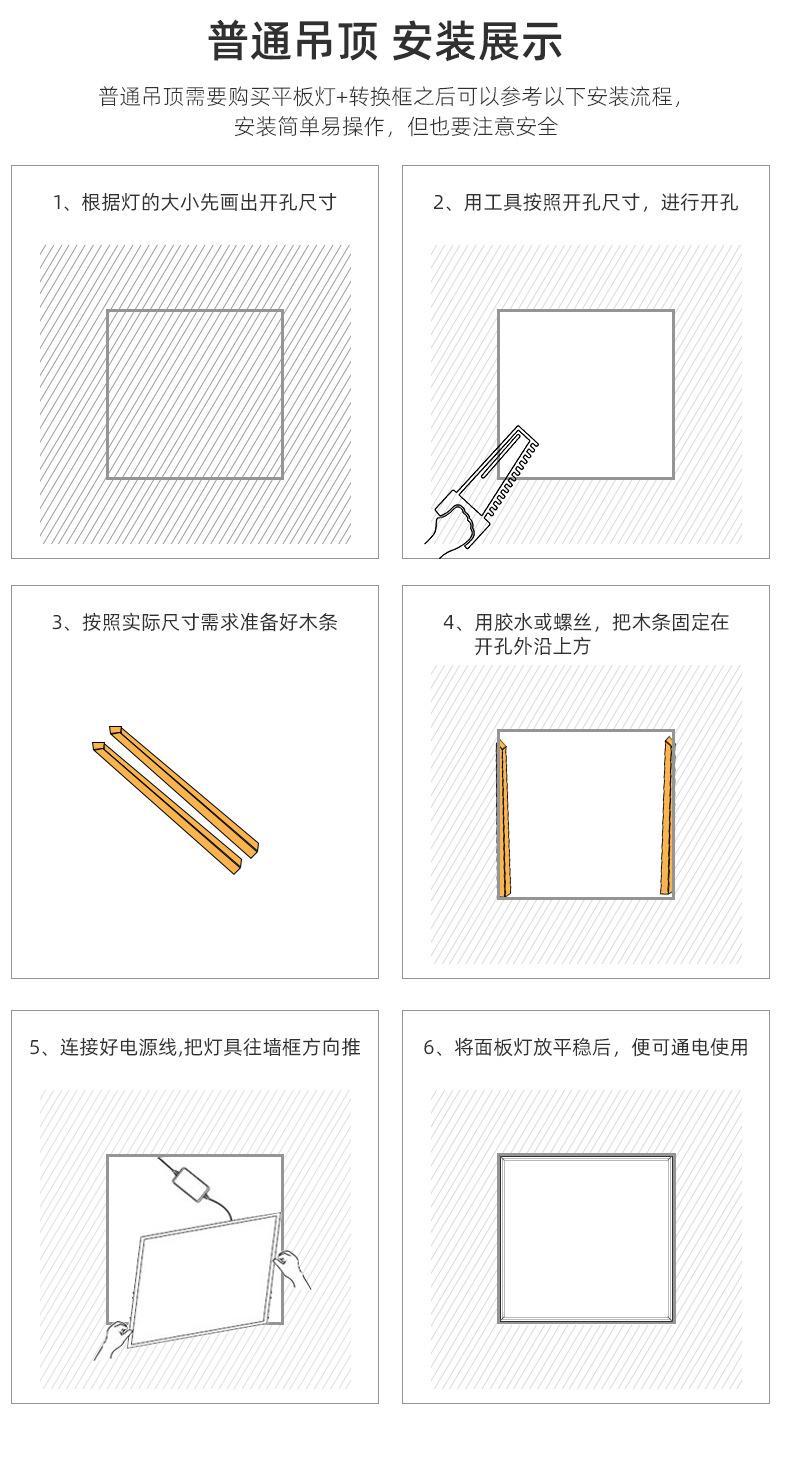 普通吊顶 安装展示

普通吊顶需要购买平板灯+转换框之后可以参考以下安装流程，安装简单易操作，但也要注意安全

1、根据灯的大小先画出开孔尺寸

2、用工具按照开孔尺寸，进行开孔

3、按照实际尺寸需求准备好木条

4、用胶水或螺丝，把木条固定在开孔外沿上方

5、连接好电源线,把灯具往墙框方向推

6、将面板灯放平稳后，便可通电使用