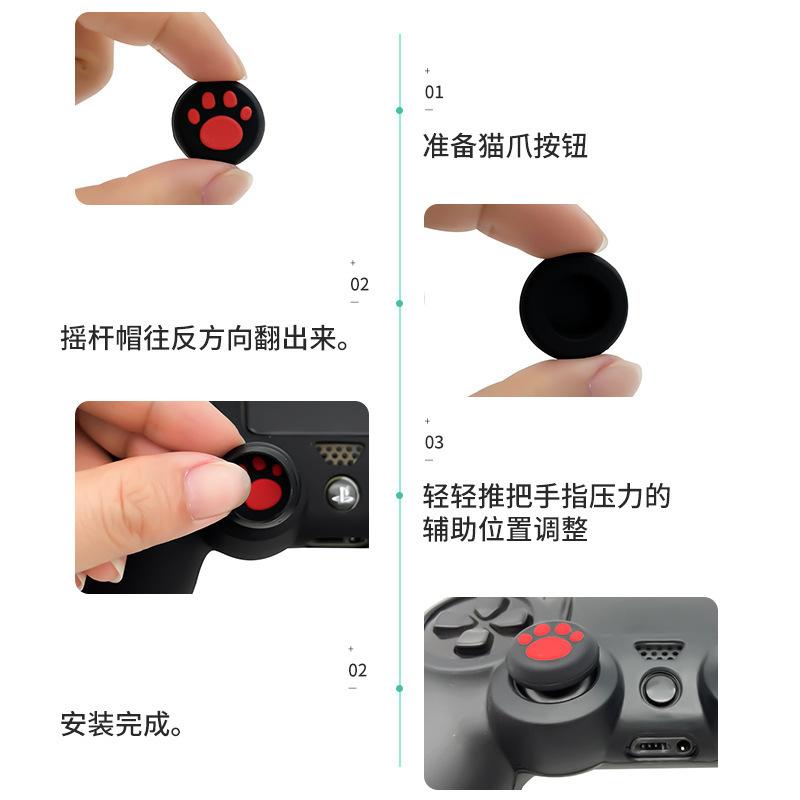 01
准备猫爪按钮

02
摇杆帽往反方向翻出来。

03
轻轻推把手指压力的辅助位置调整

02
安装完成。