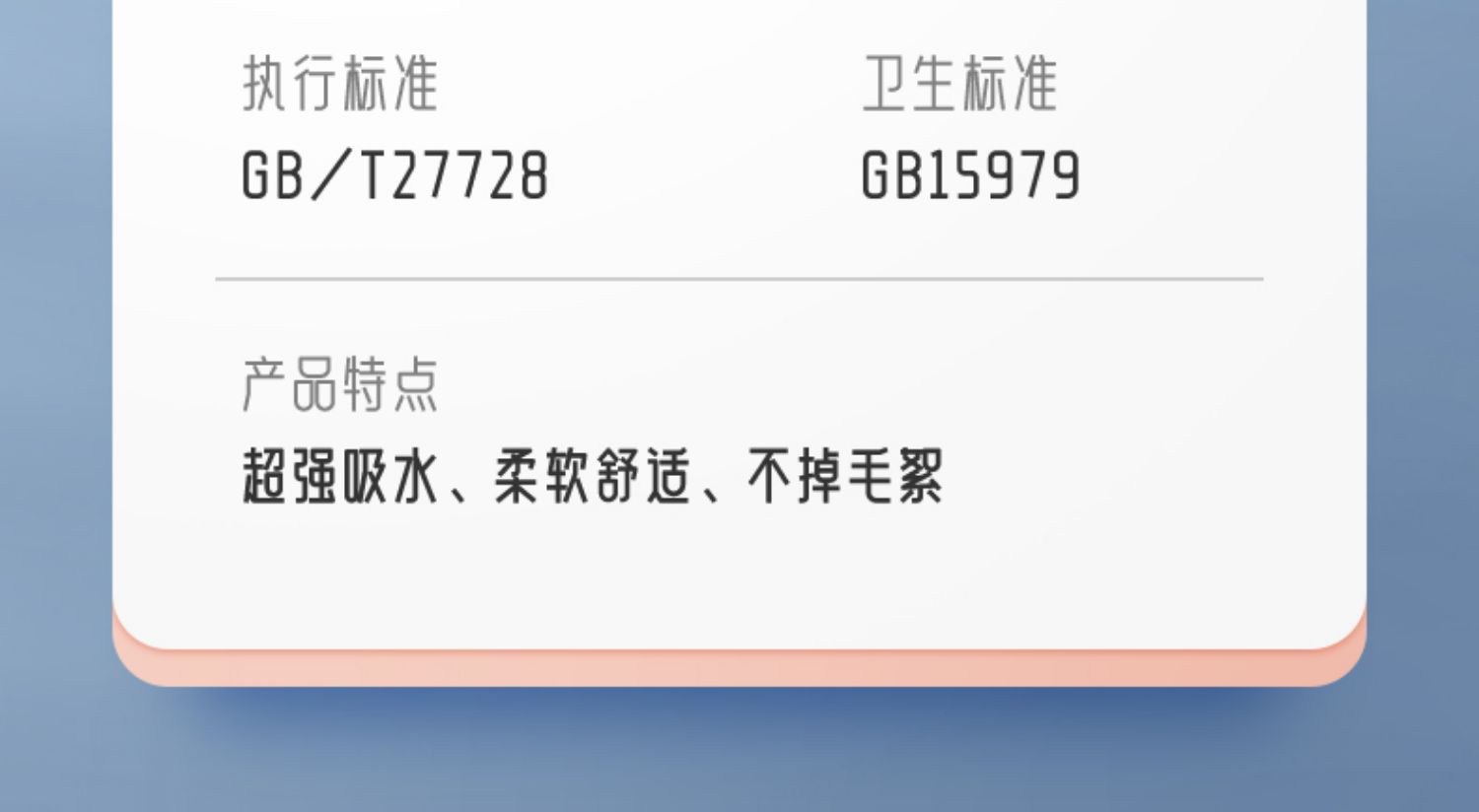 执行标准
GB/T27728

卫生标准
GB15979

产品特点
超强吸水、柔软舒适、不掉毛絮